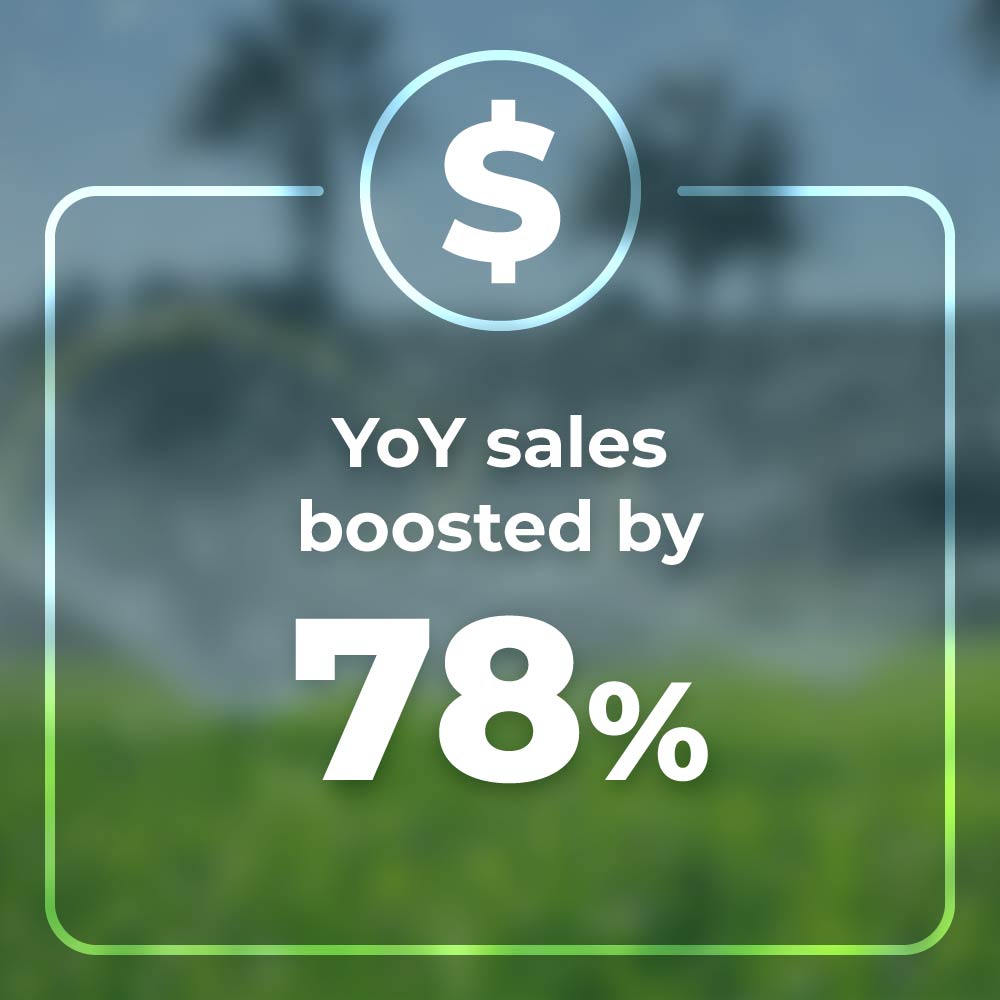 $

YoY sales boosted by

78%