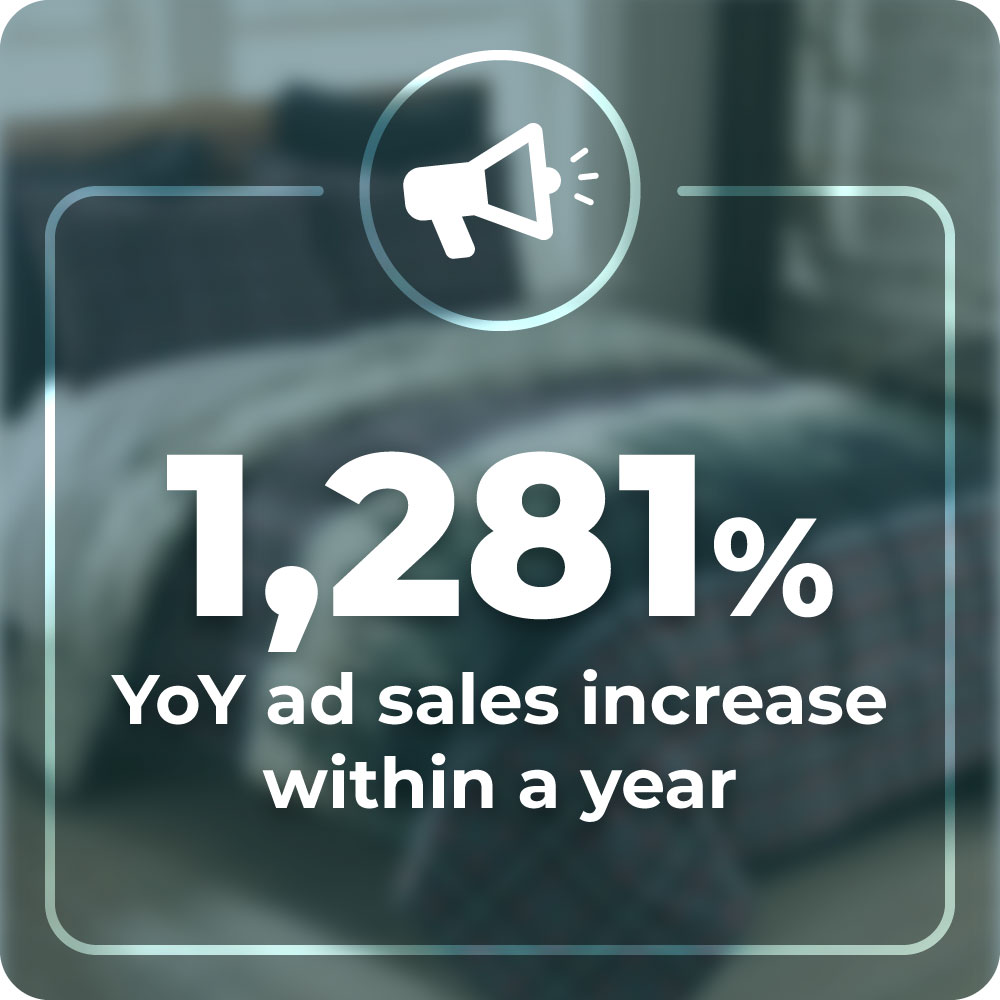 1,281%
YoY ad sales increase within a year