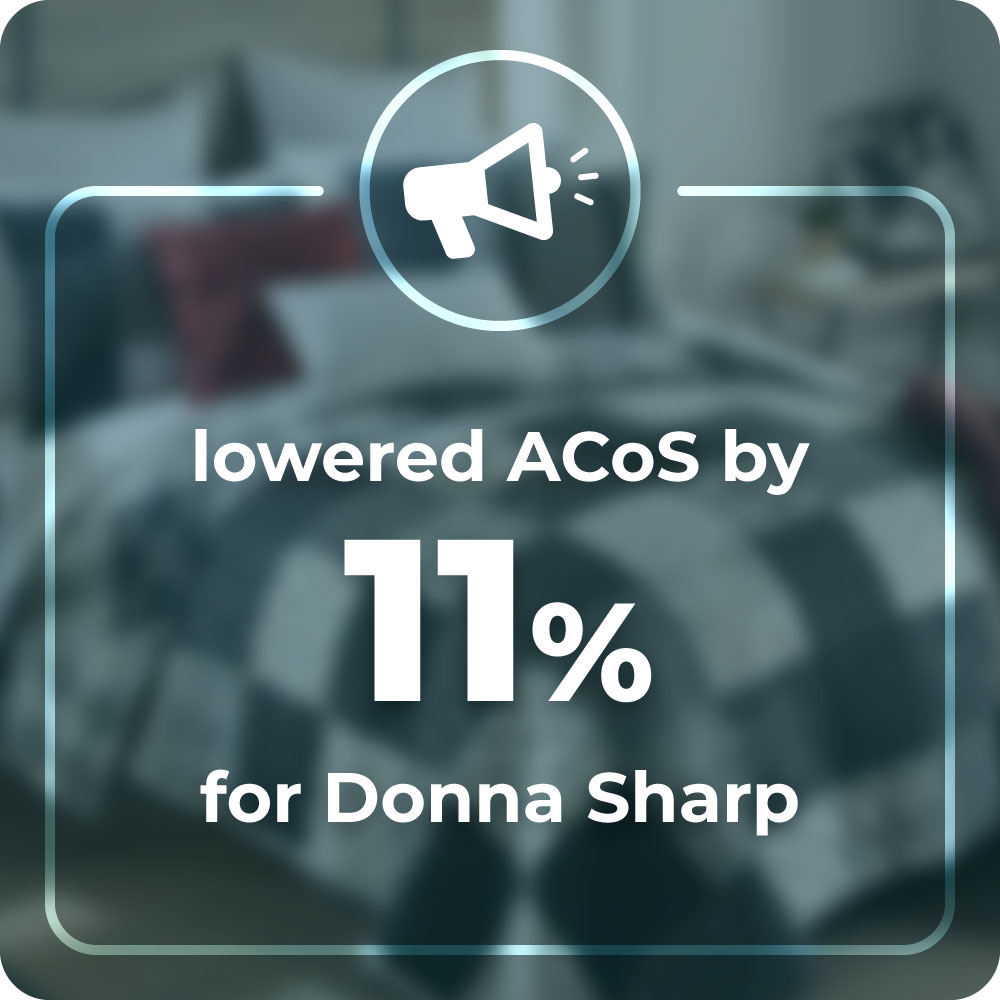 lowered ACoS by

11%

for Donna Sharp