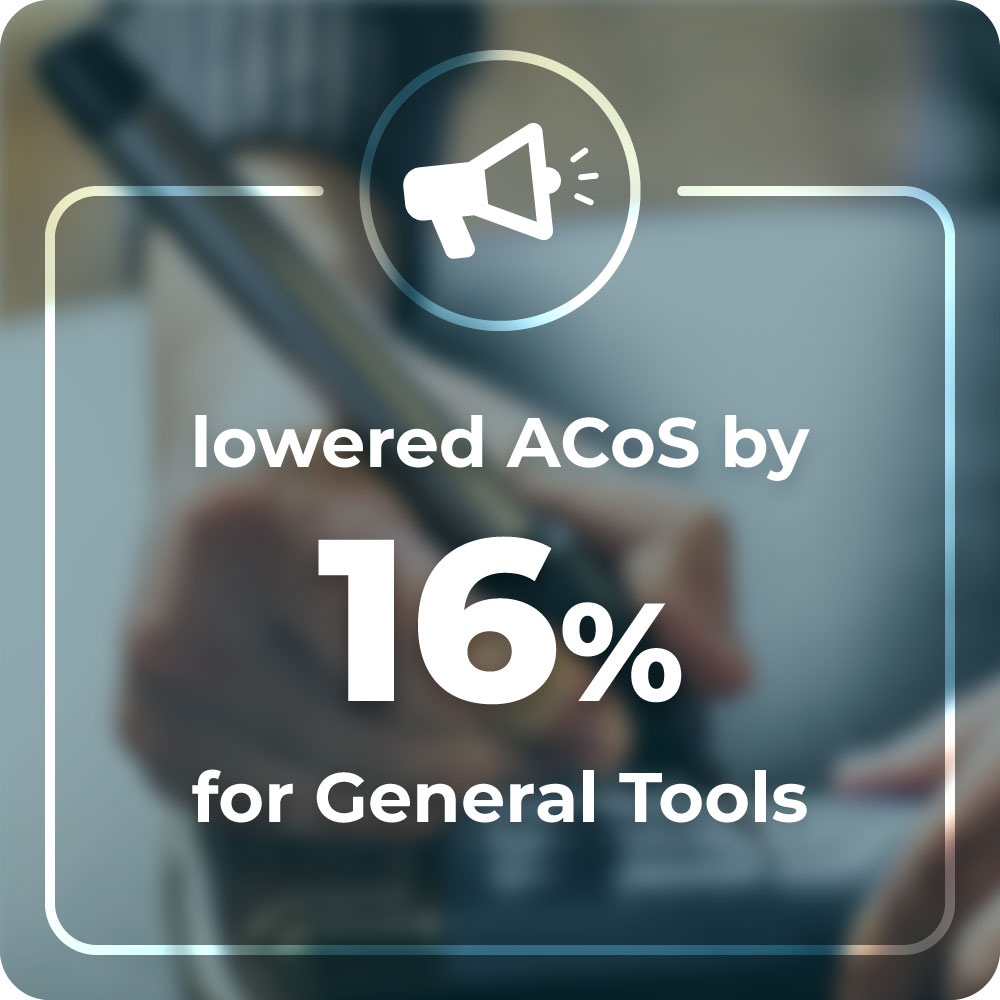 lowered ACoS by

16%

for General Tools