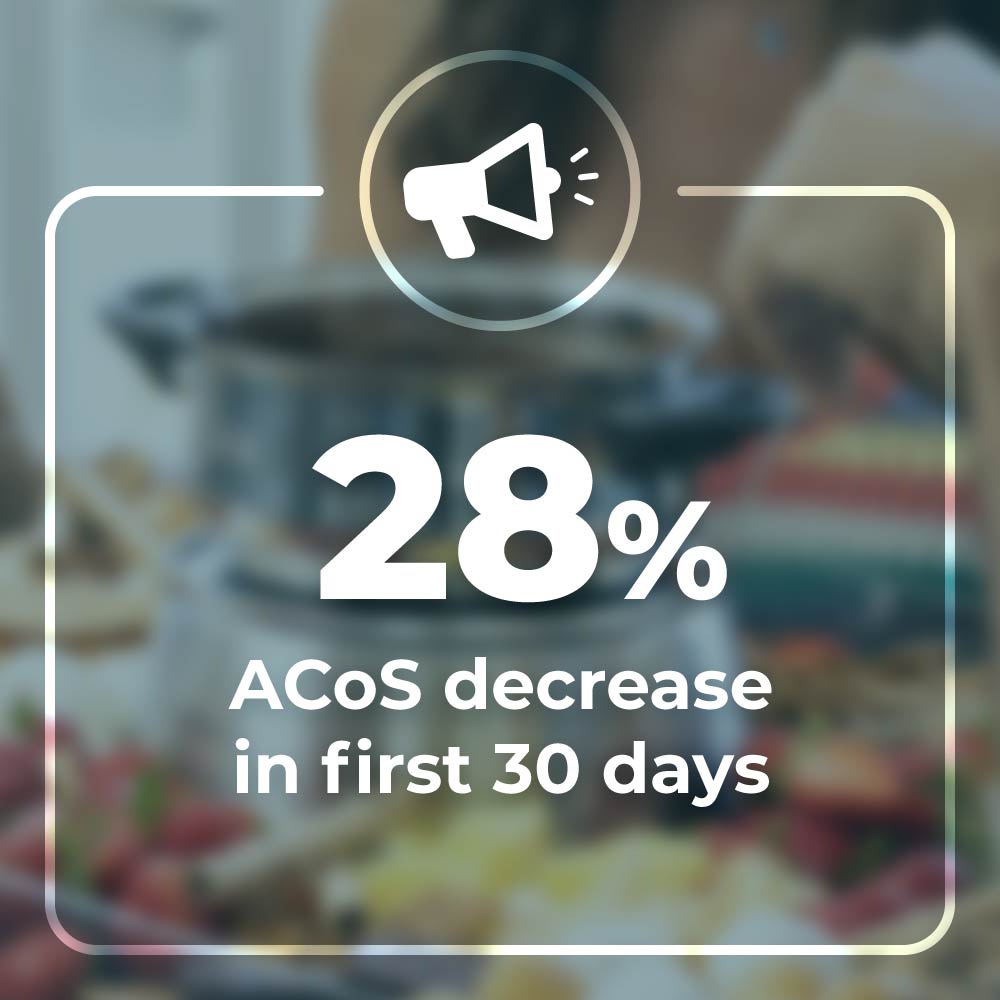 28%

ACoS decrease in first 30 days