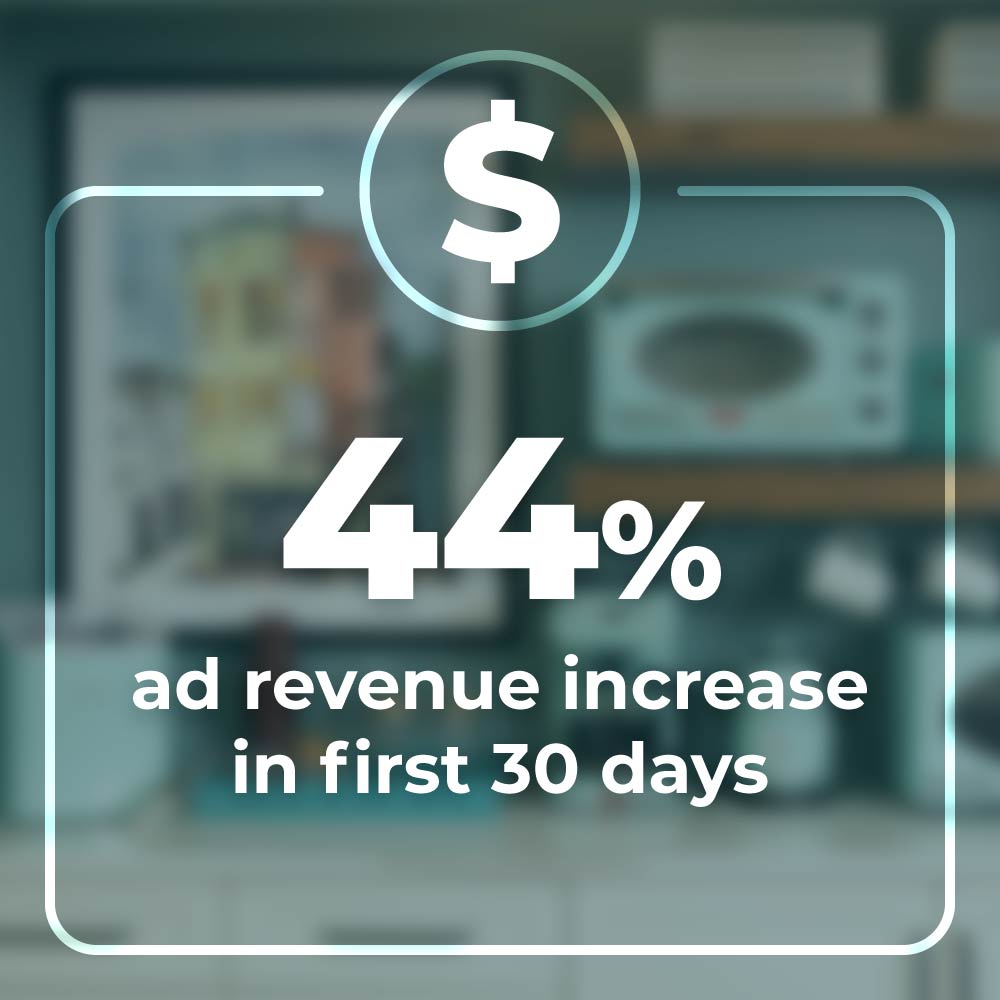 $

44%

ad revenue increase in first 30 days