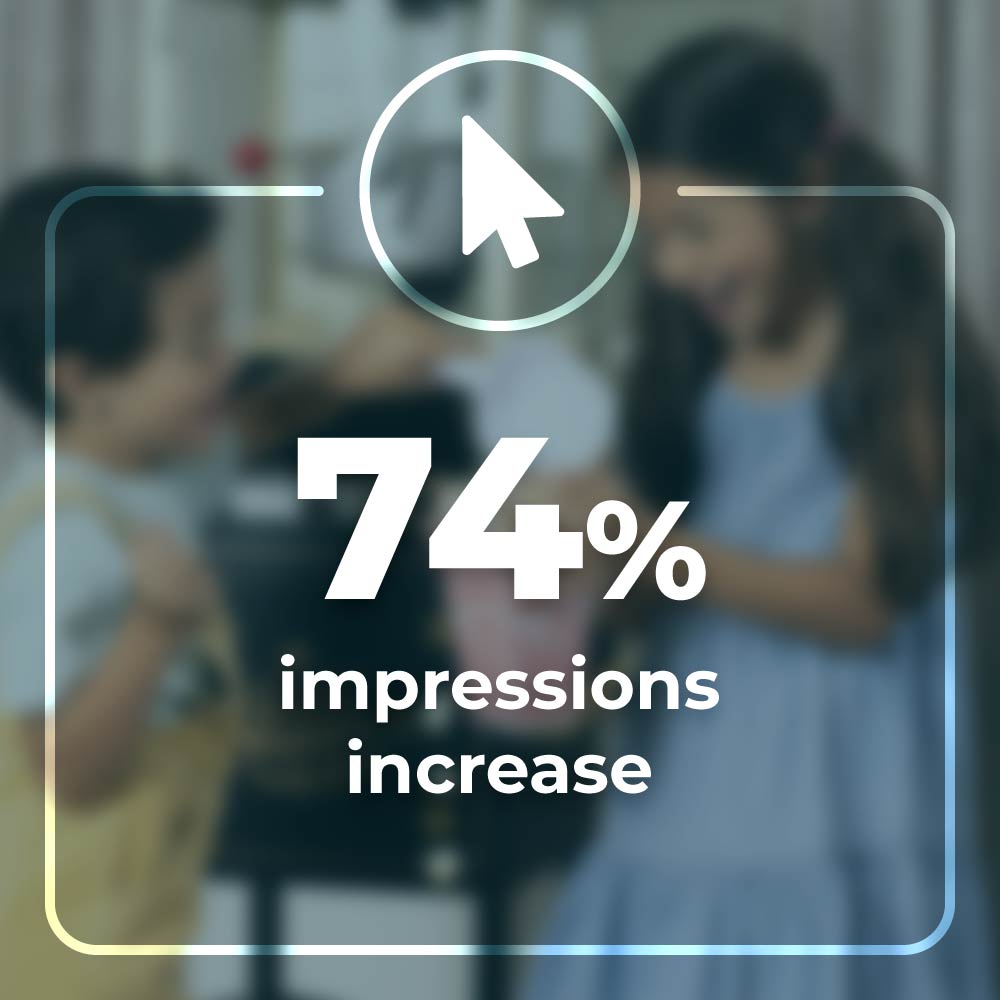 74%
impressions
increase