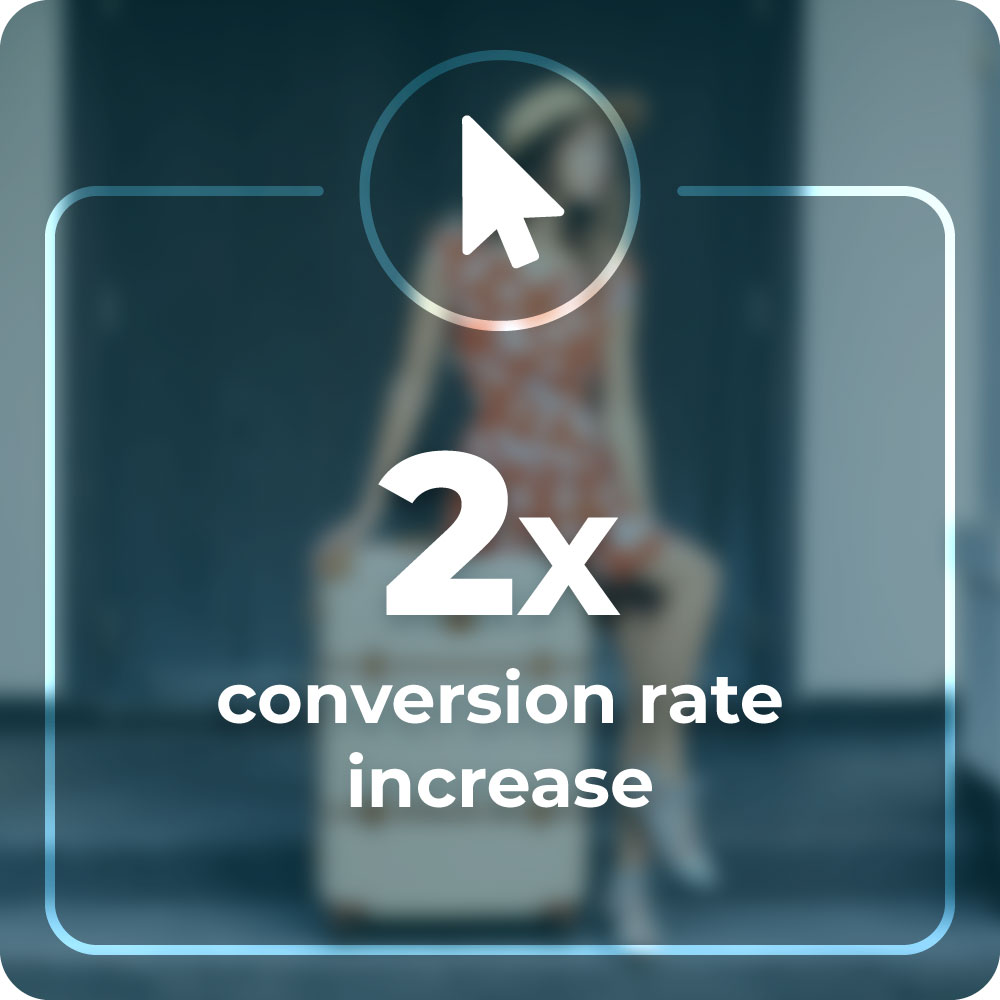 2x
conversion rate increase