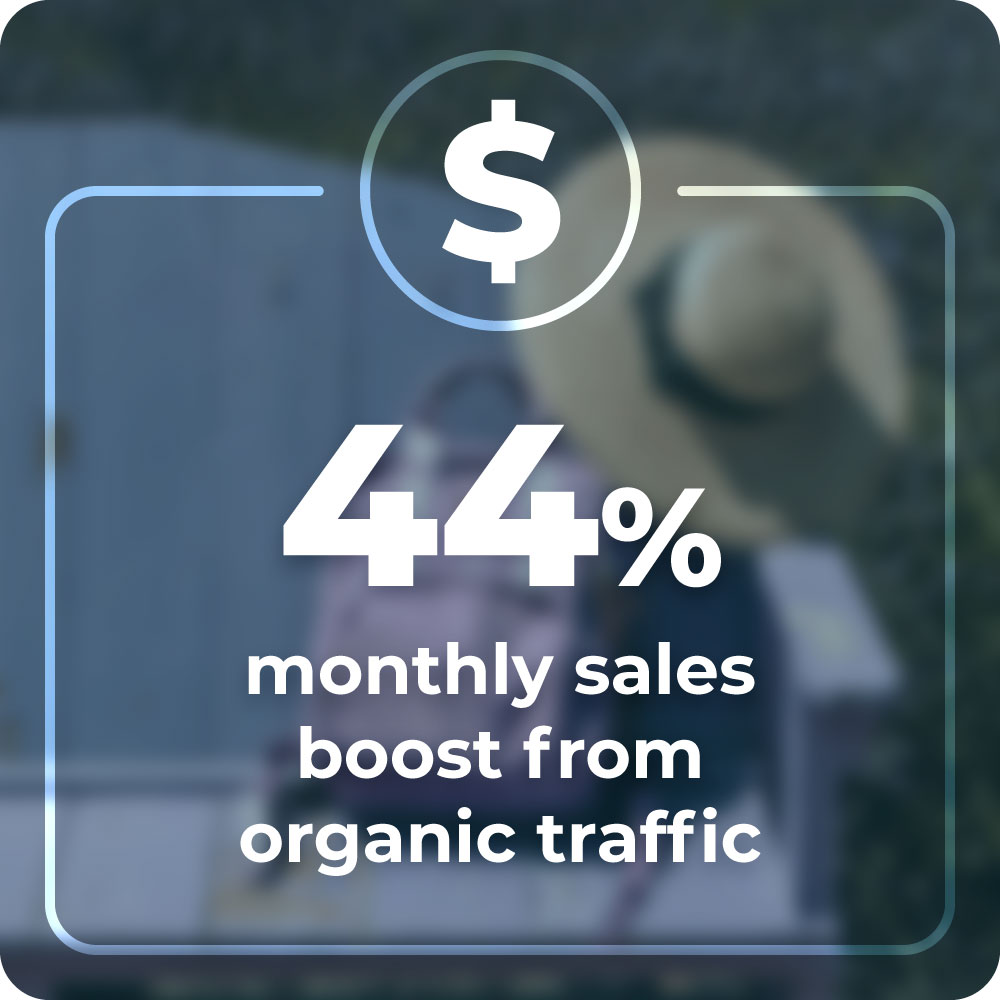 $

44%

monthly sales boost from organic traffic