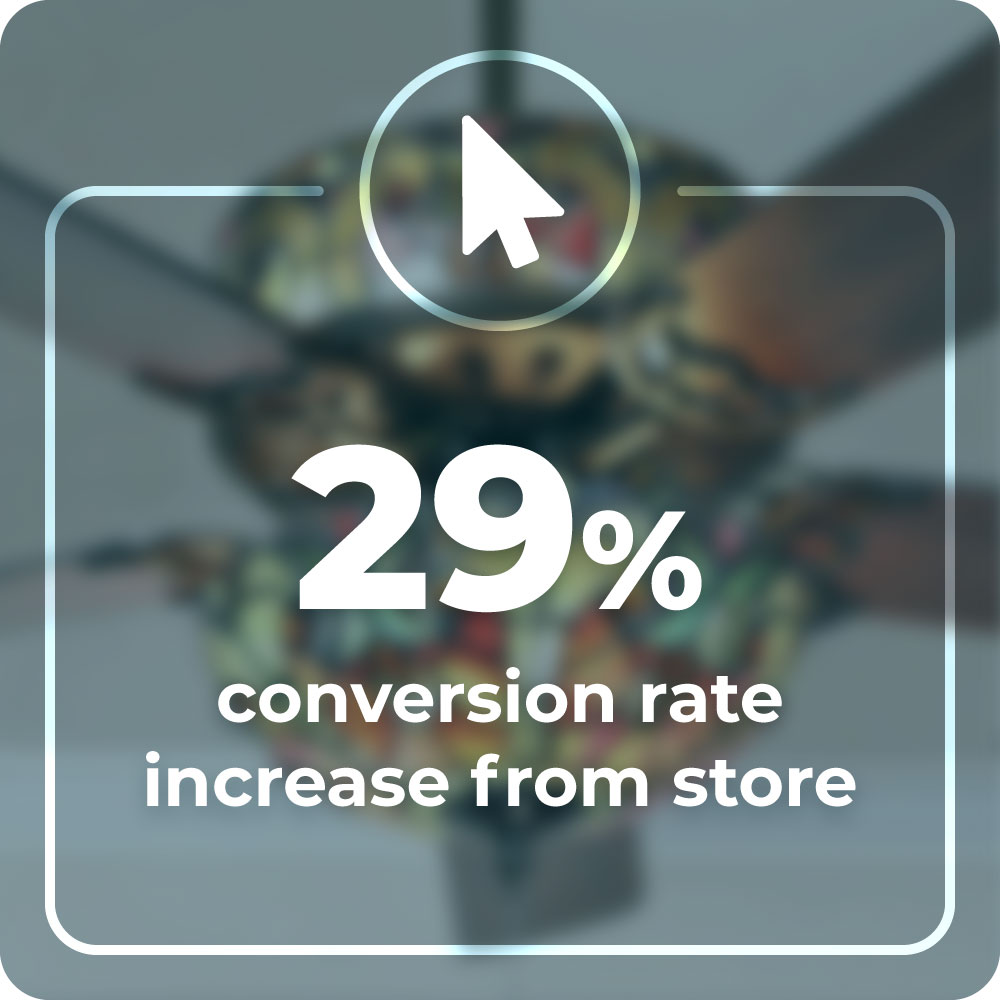 29%
conversion rate increase from store