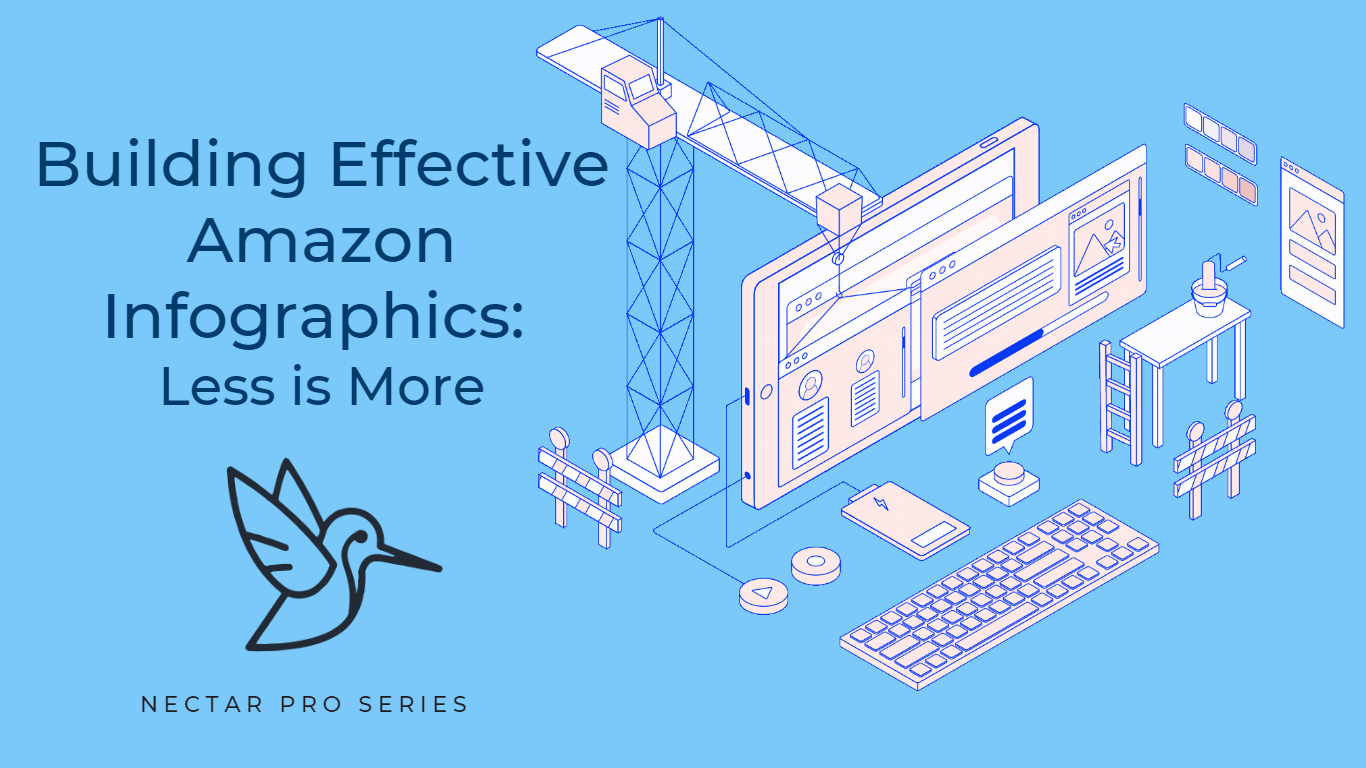 Building Effective Amazon Infographics: Less is More

NECTAR PRO SERIES