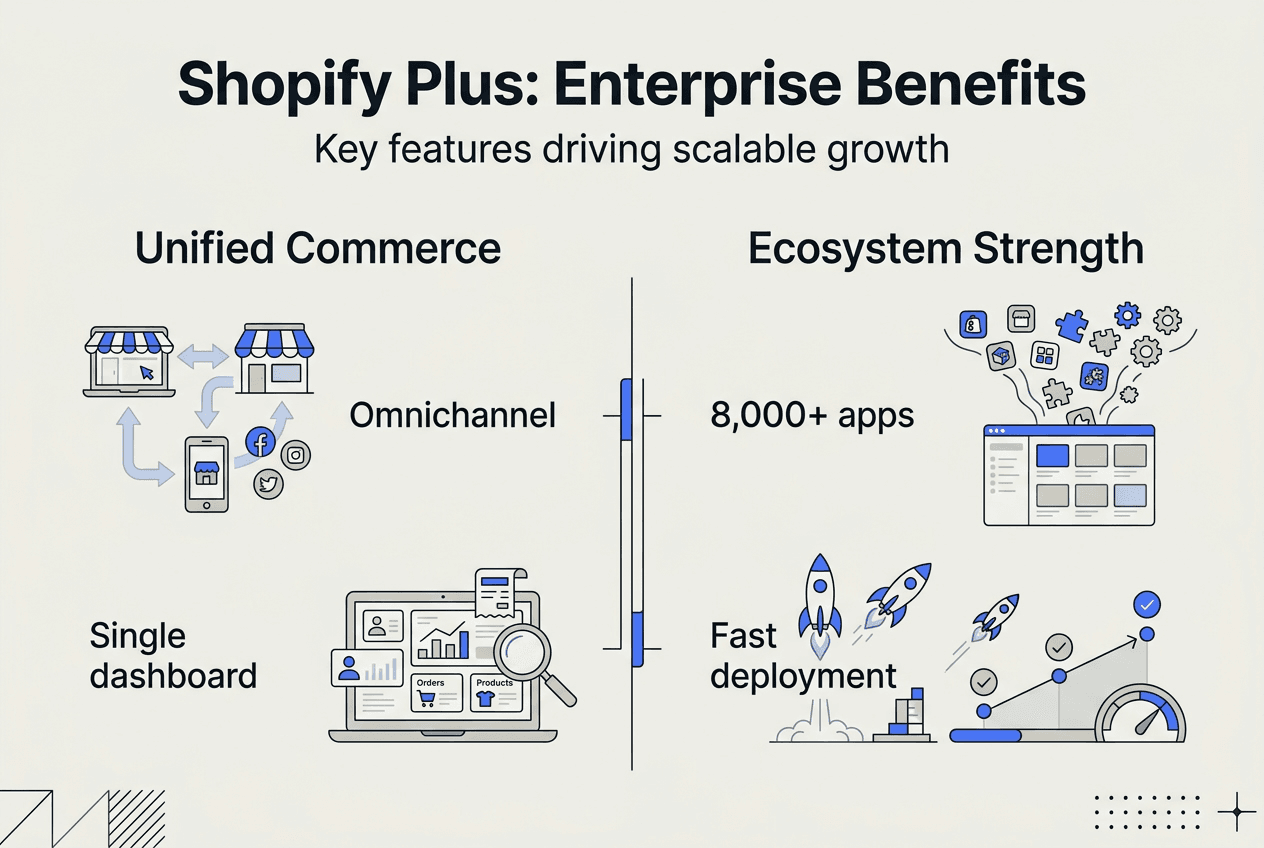 Shopify Plus: Enterprise Benefits

Key features driving scalable growth

Unified Commerce

Omnichannel

Single dashboard

Orders

Products

Ecosystem Strength

8,000+ apps

Fast deployment