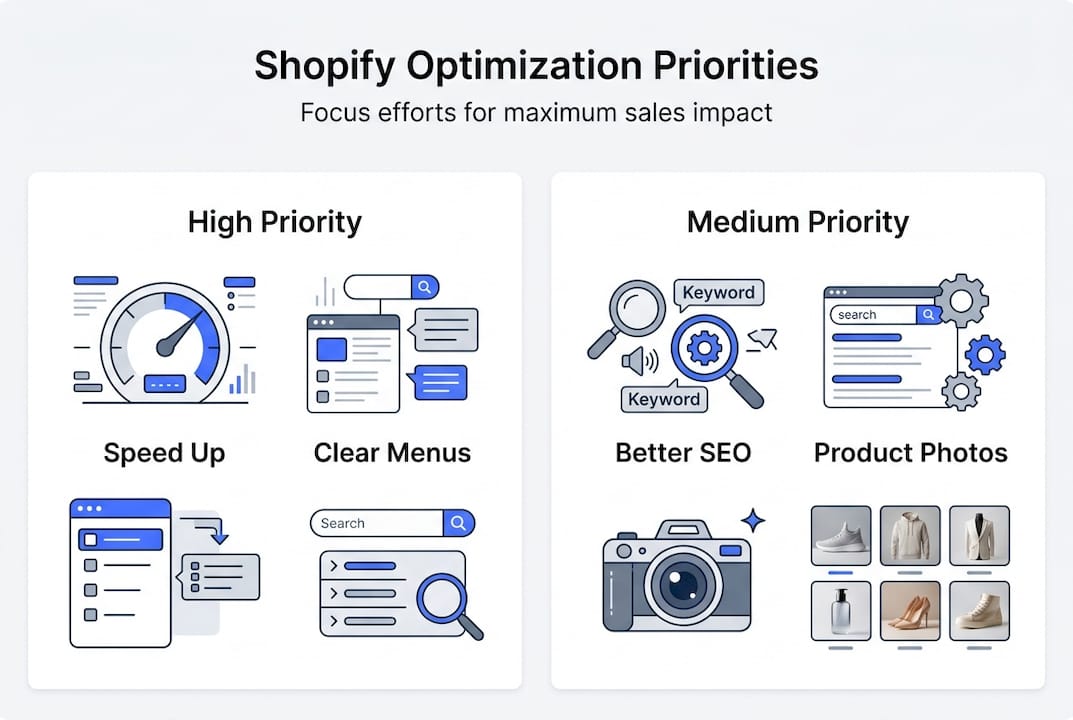 Shopify Optimization Priorities

Focus efforts for maximum sales impact

High Priority

Speed Up

Clear Menus

Search

Medium Priority

Keyword

Keyword

search

Better SEO

Product Photos