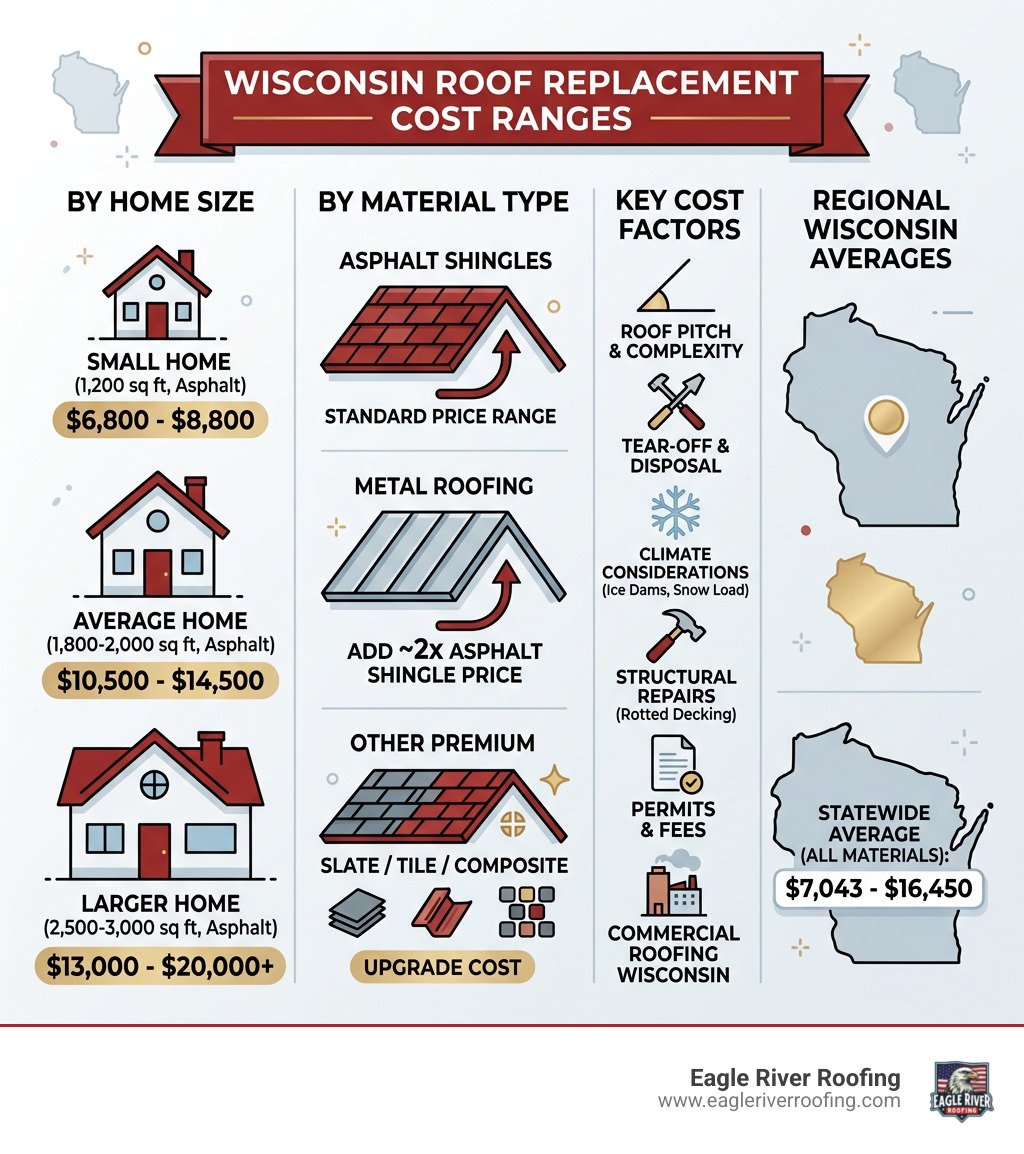 WISCONSIN ROOF REPLACEMENT COST RANGES

BY HOME SIZE

SMALL HOME
(1,200 sq ft, Asphalt)
$6,800 - $8,800

AVERAGE HOME
(1,800-2,000 sq ft, Asphalt)
$10,500 - $14,500

LARGER HOME
(2,500-3,000 sq ft, Asphalt)
$13,000 - $20,000+

BY MATERIAL TYPE

ASPHALT SHINGLES
STANDARD PRICE RANGE

METAL ROOFING
ADD ~2X ASPHALT SHINGLE PRICE

OTHER PREMIUM
SLATE / TILE / COMPOSITE
UPGRADE COST

KEY COST FACTORS

ROOF PITCH & COMPLEXITY

TEAR-OFF & DISPOSAL

CLIMATE CONSIDERATIONS
(Ice Dams, Snow Load)

STRUCTURAL REPAIRS
(Rotted Decking)

PERMITS & FEES

COMMERCIAL ROOFING WISCONSIN

REGIONAL WISCONSIN AVERAGES

STATEWIDE AVERAGE (ALL MATERIALS):
$7,043 - $16,450

Eagle River Roofing
www.eagleriverroofing.com
EAGLE RIVER ROOFING