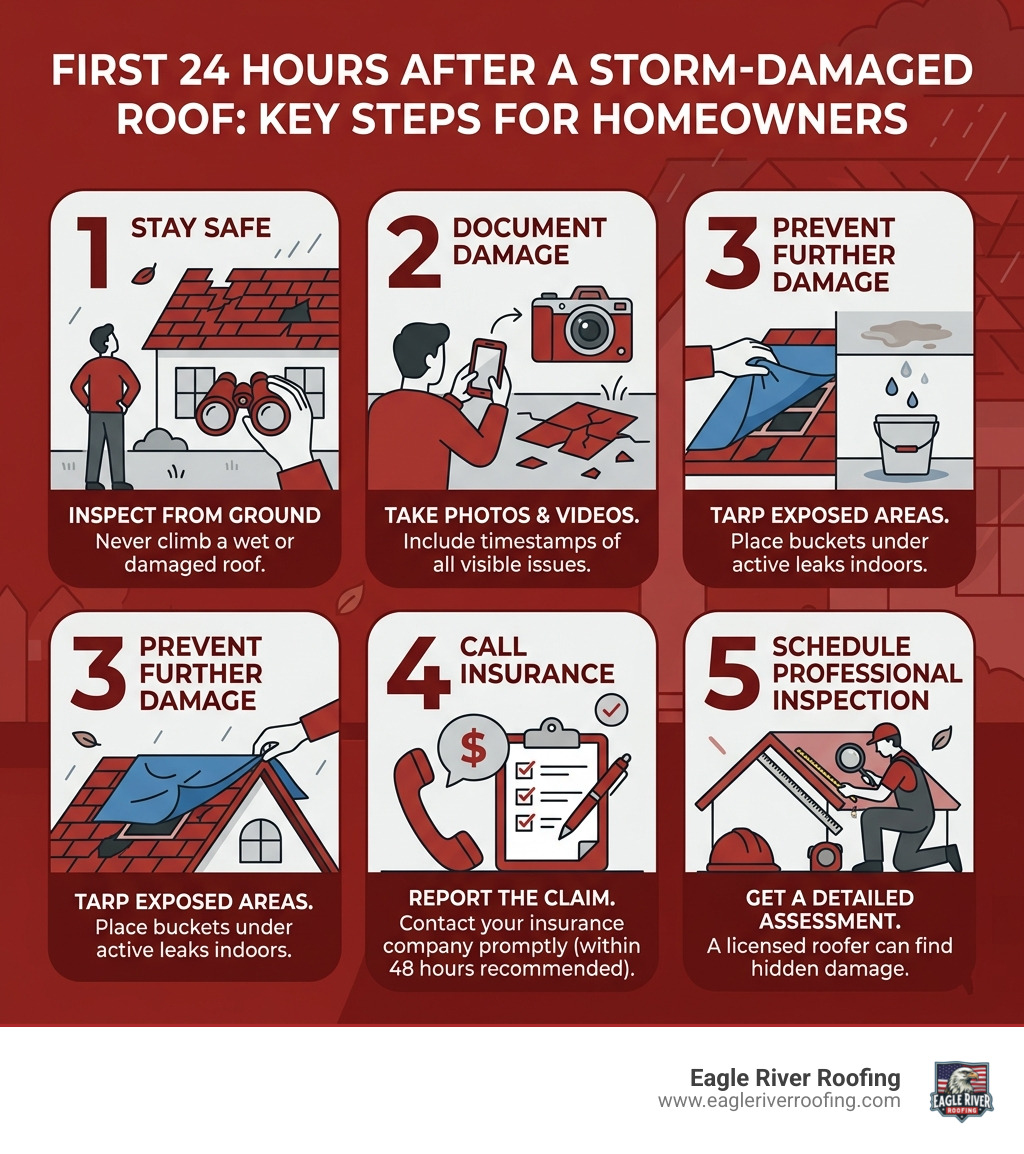 FIRST 24 HOURS AFTER A STORM-DAMAGED ROOF: KEY STEPS FOR HOMEOWNERS

1 STAY SAFE

INSPECT FROM GROUND
Never climb a wet or damaged roof.

2 DOCUMENT DAMAGE

TAKE PHOTOS & VIDEOS.
Include timestamps of all visible issues.

3 PREVENT FURTHER DAMAGE

TARP EXPOSED AREAS.
Place buckets under active leaks indoors.

3 PREVENT FURTHER DAMAGE

TARP EXPOSED AREAS.
Place buckets under active leaks indoors.

4 CALL INSURANCE

$

REPORT THE CLAIM.
Contact your insurance company promptly (within 48 hours recommended).

5 SCHEDULE PROFESSIONAL INSPECTION

GET A DETAILED ASSESSMENT.
A licensed roofer can find hidden damage.

Eagle River Roofing
www.eagleriverroofing.com

EAGLE RIVER ROOFING