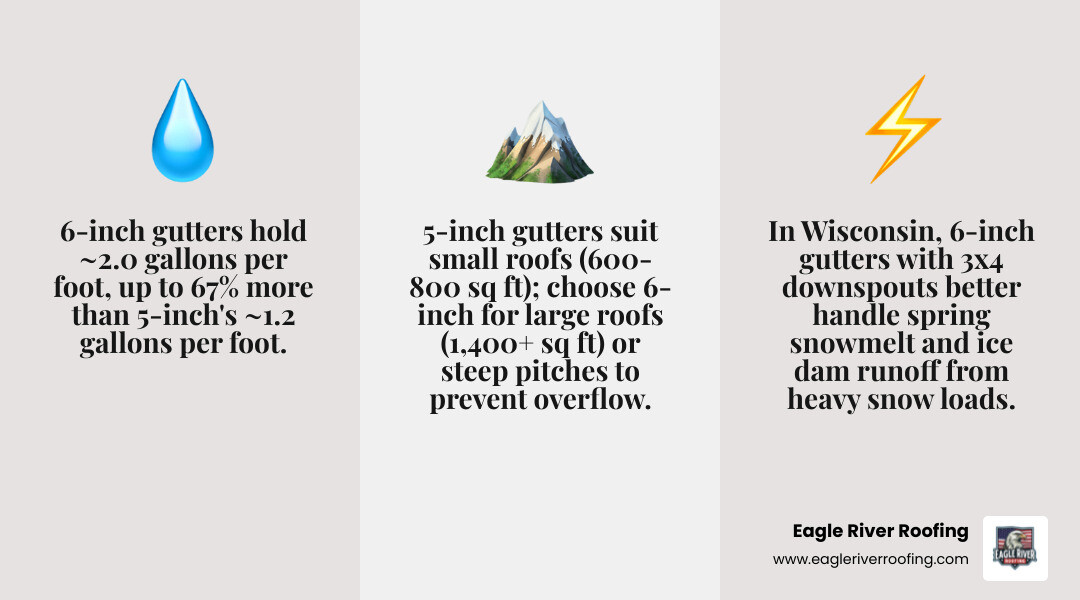 6-inch gutters hold ~2.0 gallons per foot, up to 67% more than 5-inch's ~1.2 gallons per foot.

5-inch gutters suit small roofs (600-800 sq ft); choose 6-inch for large roofs (1,400+ sq ft) or steep pitches to prevent overflow.

In Wisconsin, 6-inch gutters with 3x4 downspouts better handle spring snowmelt and ice dam runoff from heavy snow loads.

Eagle River Roofing
www.eagleriverroofing.com

EAGLE RIVER
ROOFING