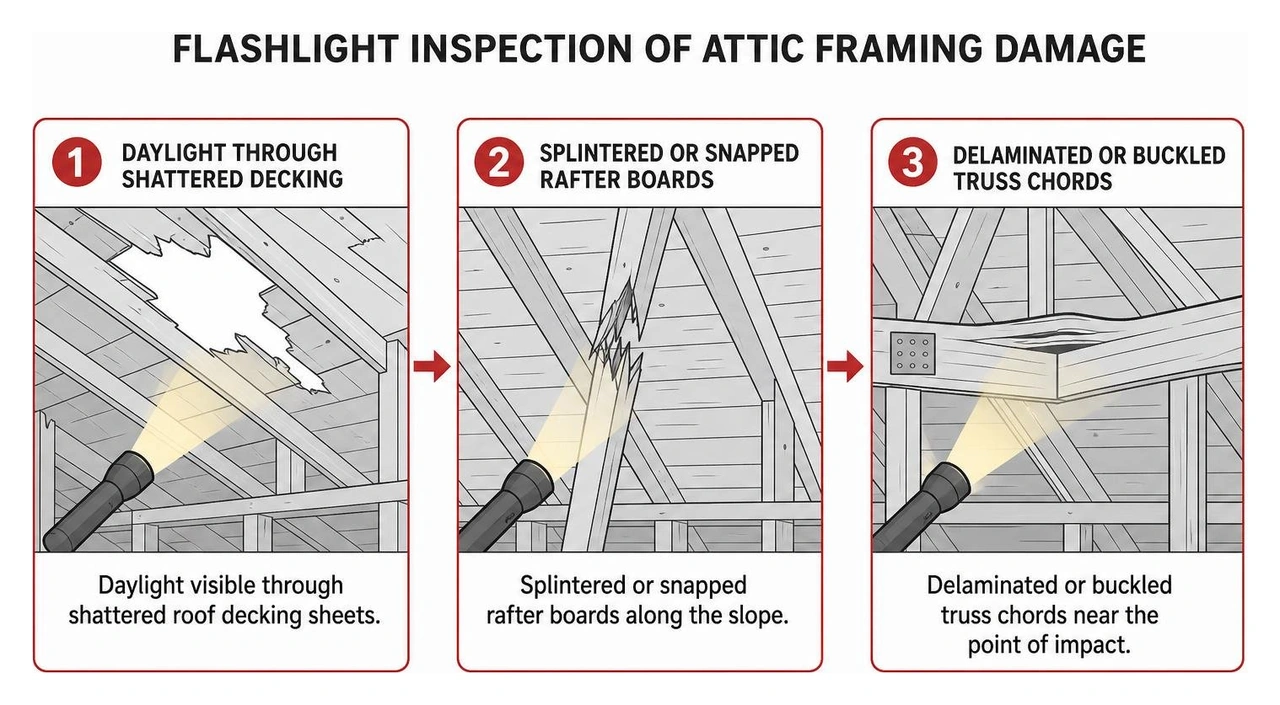 FLASHLIGHT INSPECTION OF ATTIC FRAMING DAMAGE

1 DAYLIGHT THROUGH SHATTERED DECKING

Daylight visible through shattered roof decking sheets.

2 SPLINTERED OR SNAPPED RAFTER BOARDS

Splintered or snapped rafter boards along the slope.

3 DELAMINATED OR BUCKLED TRUSS CHORDS

Delaminated or buckled truss chords near the point of impact.