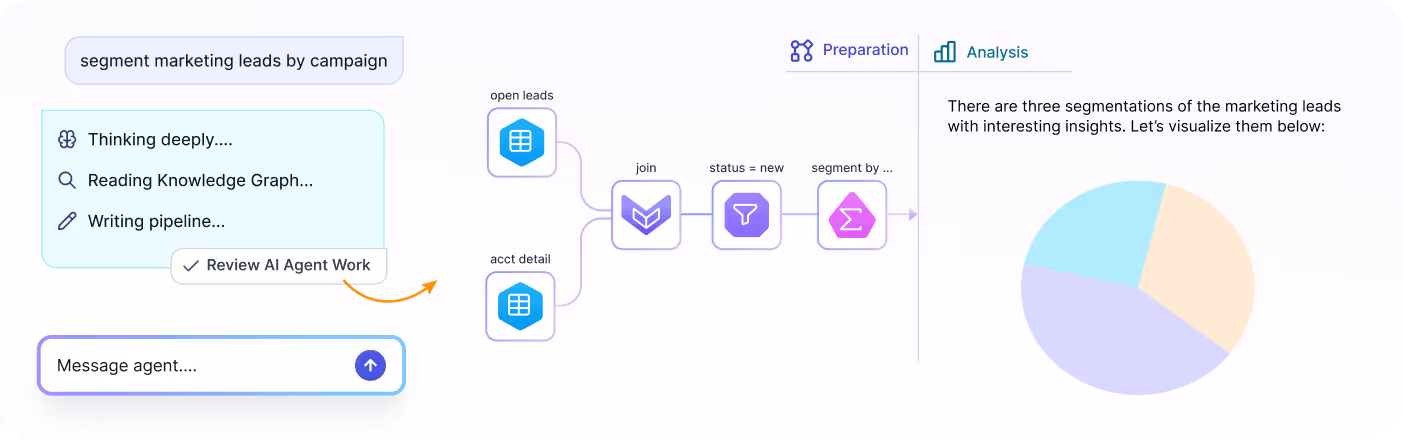 segment marketing leads by campaign

Thinking deeply....

Reading Knowledge Graph...

Writing pipeline...

Review AI Agent Work

Message agent....

open leads

acct detail

join

status = new

segment by ...

Preparation

Analysis

There are three segmentations of the marketing leads with interesting insights. Let's visualize them below: