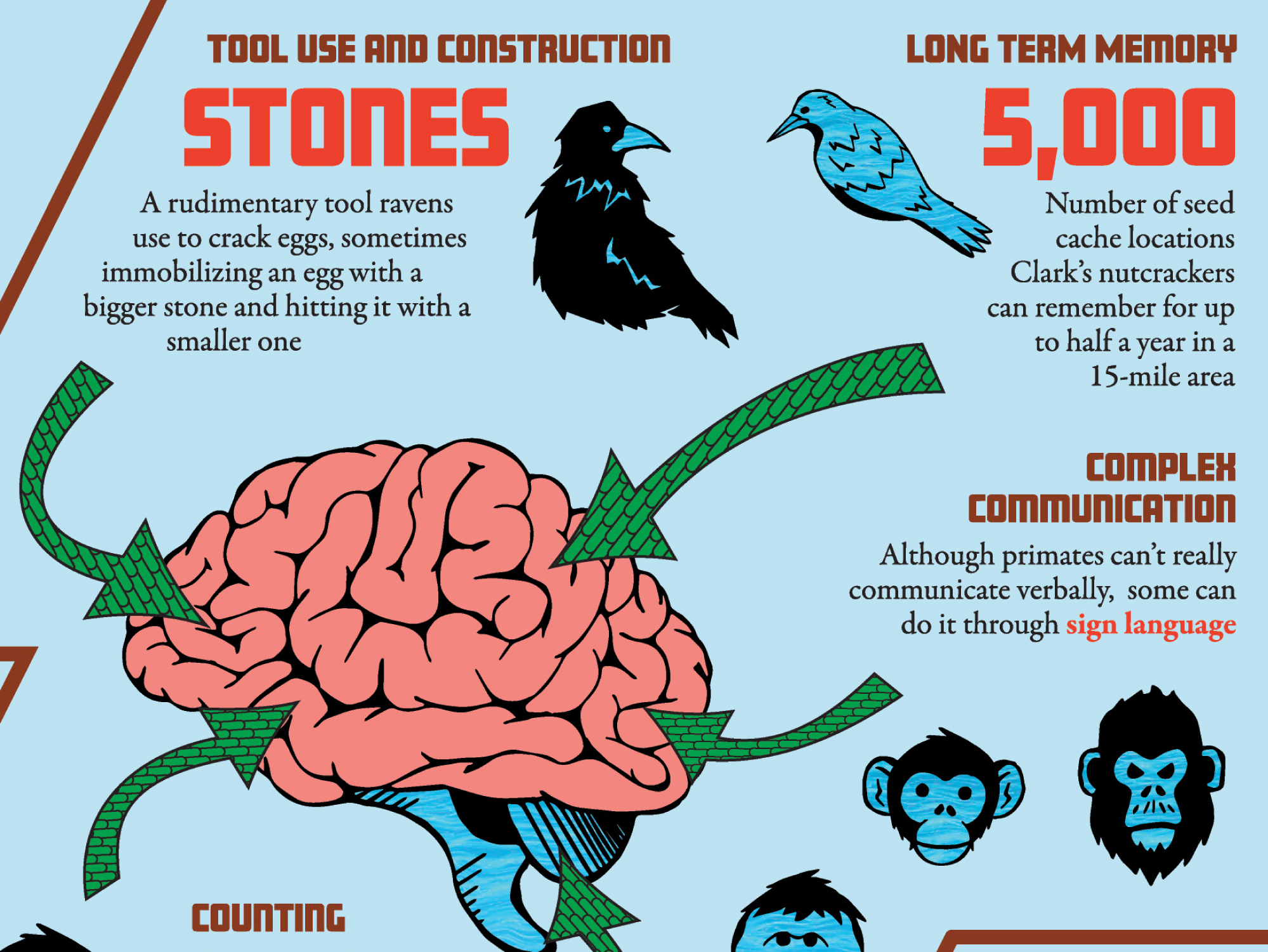 TOOL USE AND CONSTRUCTION

STONES

A rudimentary tool ravens use to crack eggs, sometimes immobilizing an egg with a bigger stone and hitting it with a smaller one

LONG TERM MEMORY

5,000

Number of seed cache locations Clark's nutcrackers can remember for up to half a year in a 15-mile area

COMPLEX COMMUNICATION

Although primates can't really communicate verbally, some can do it through sign language

COUNTING