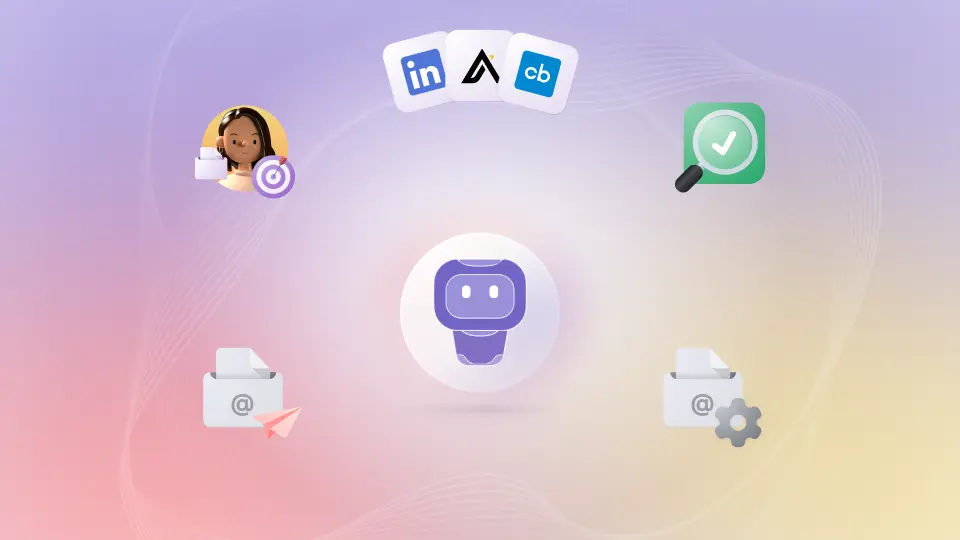 in
cb
@
@