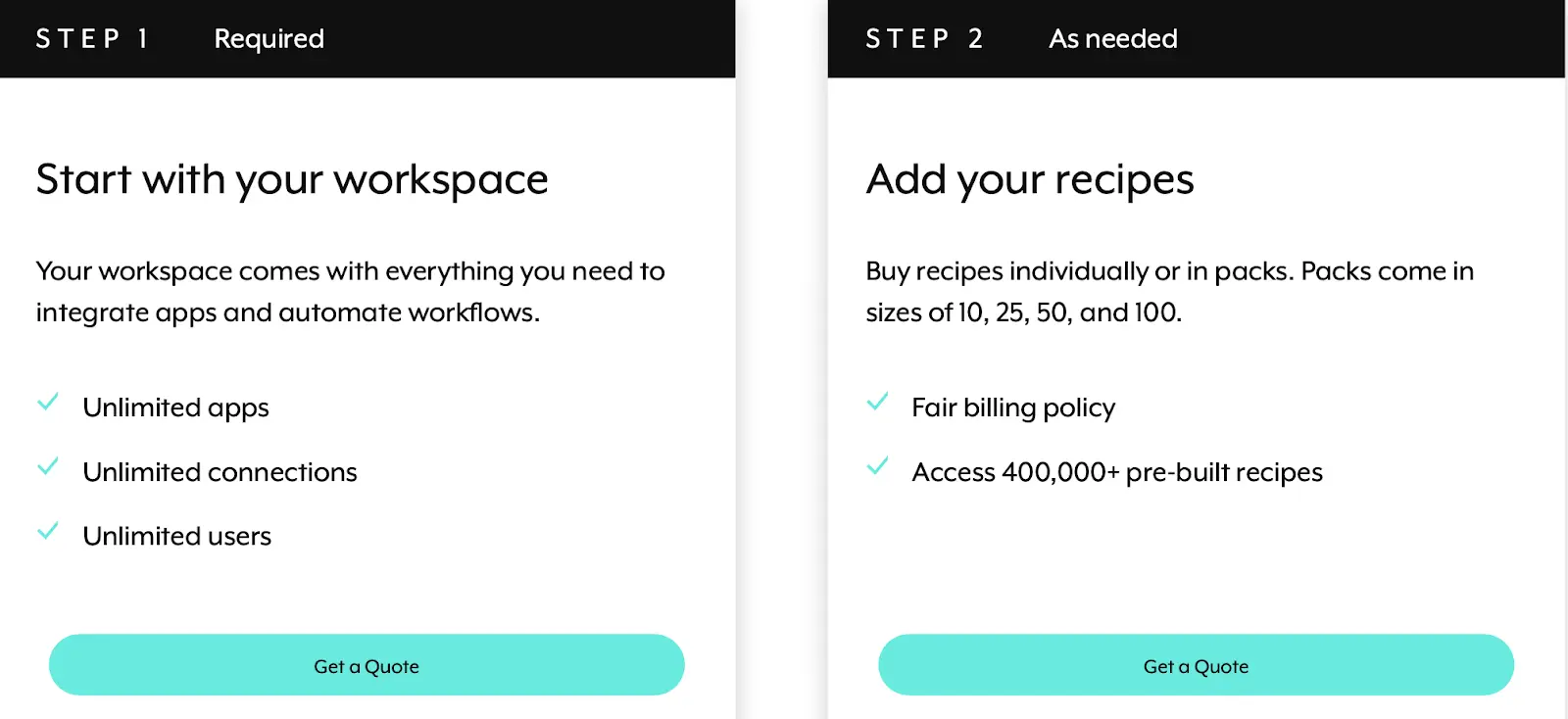 STEP 1 Required

Start with your workspace

Your workspace comes with everything you need to integrate apps and automate workflows.

Unlimited apps

Unlimited connections

Unlimited users

Get a Quote

STEP 2 As needed

Add your recipes

Buy recipes individually or in packs. Packs come in sizes of 10, 25, 50, and 100.

Fair billing policy

Access 400,000+ pre-built recipes

Get a Quote