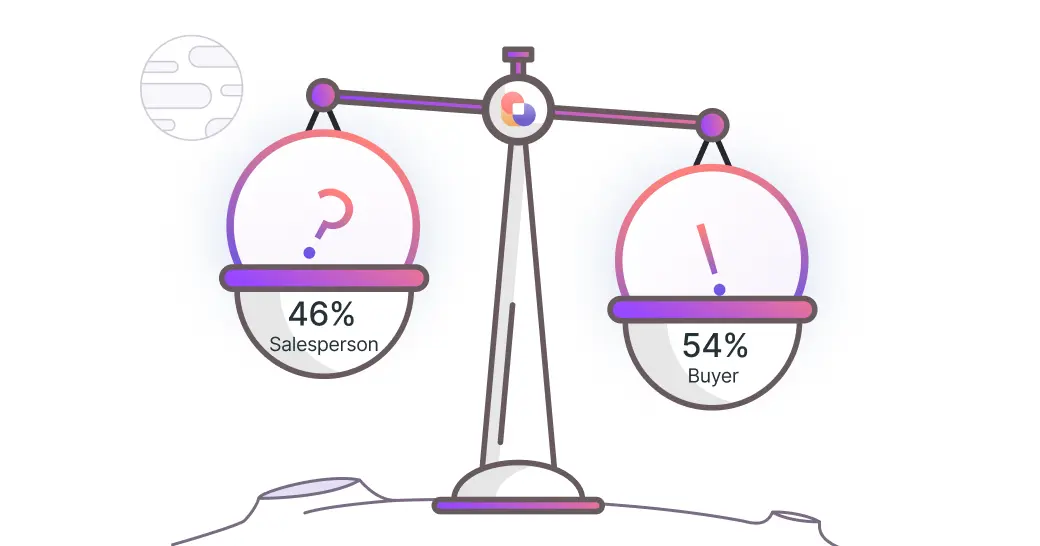 ?

46%
Salesperson

!

54%
Buyer