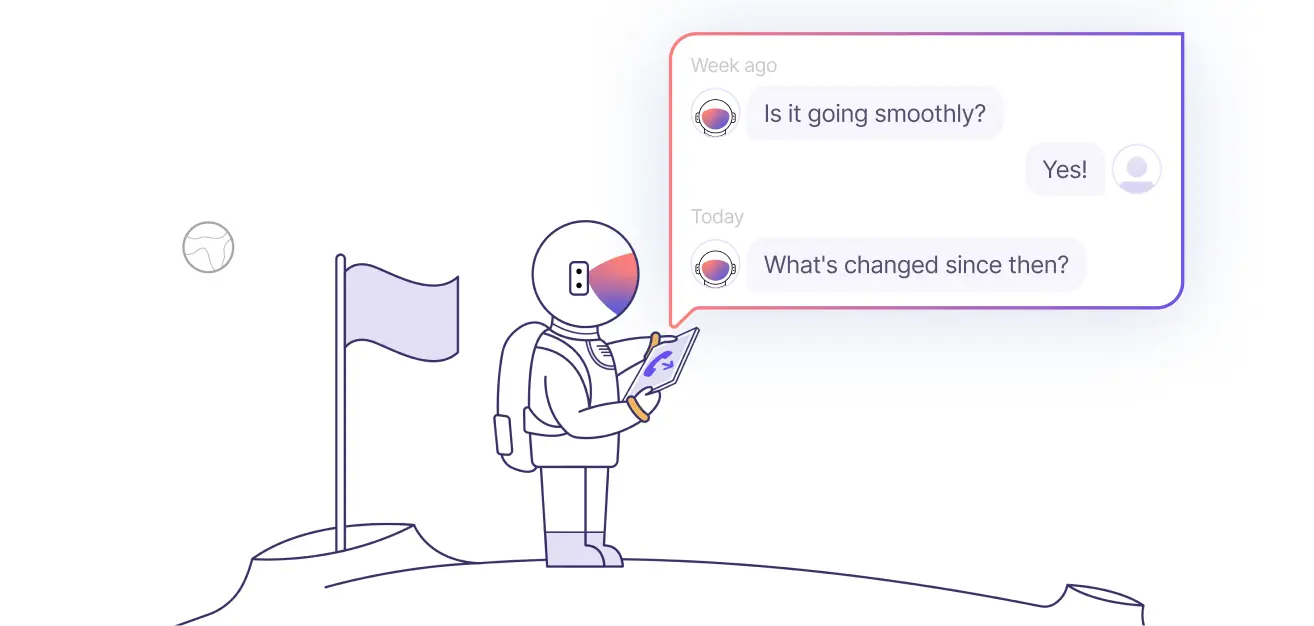 Week ago

Is it going smoothly?

Yes!

Today

What's changed since then?