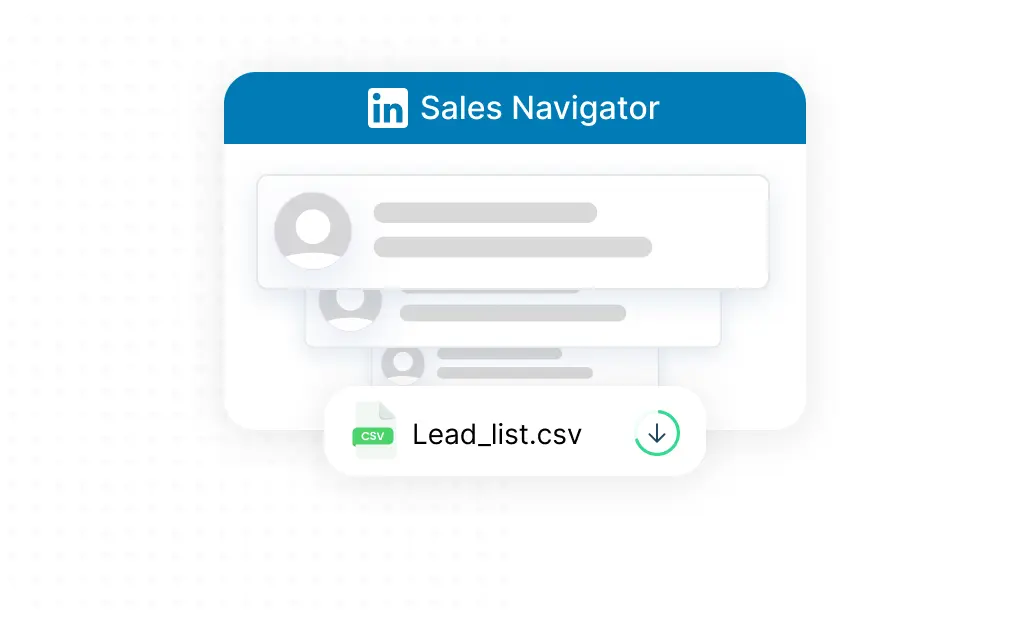 in Sales Navigator

CSV Lead_list.csv