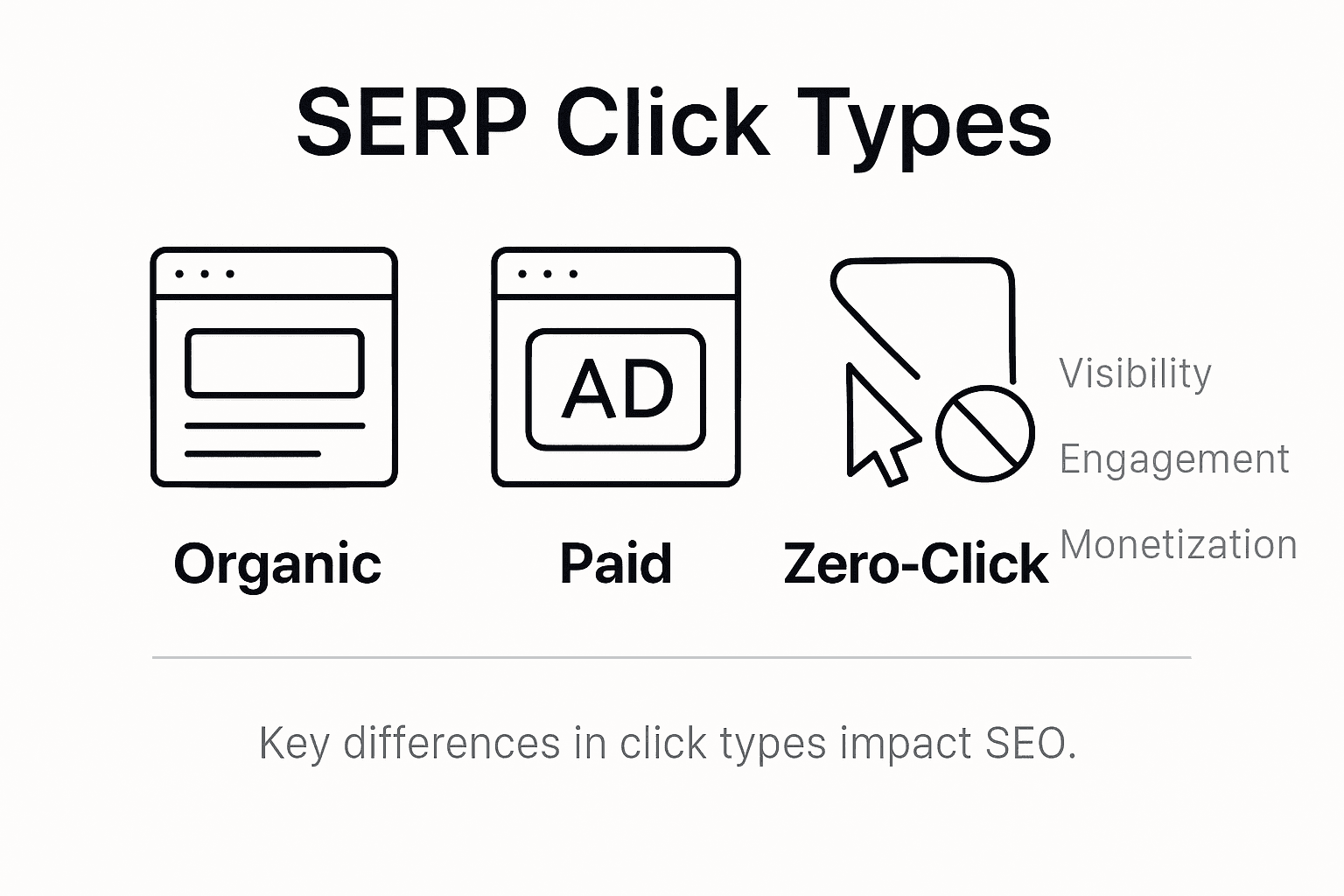 SERP Click Types

AD

Organic

Paid

Zero-Click

Visibility

Engagement

Monetization

Key differences in click types impact SEO.