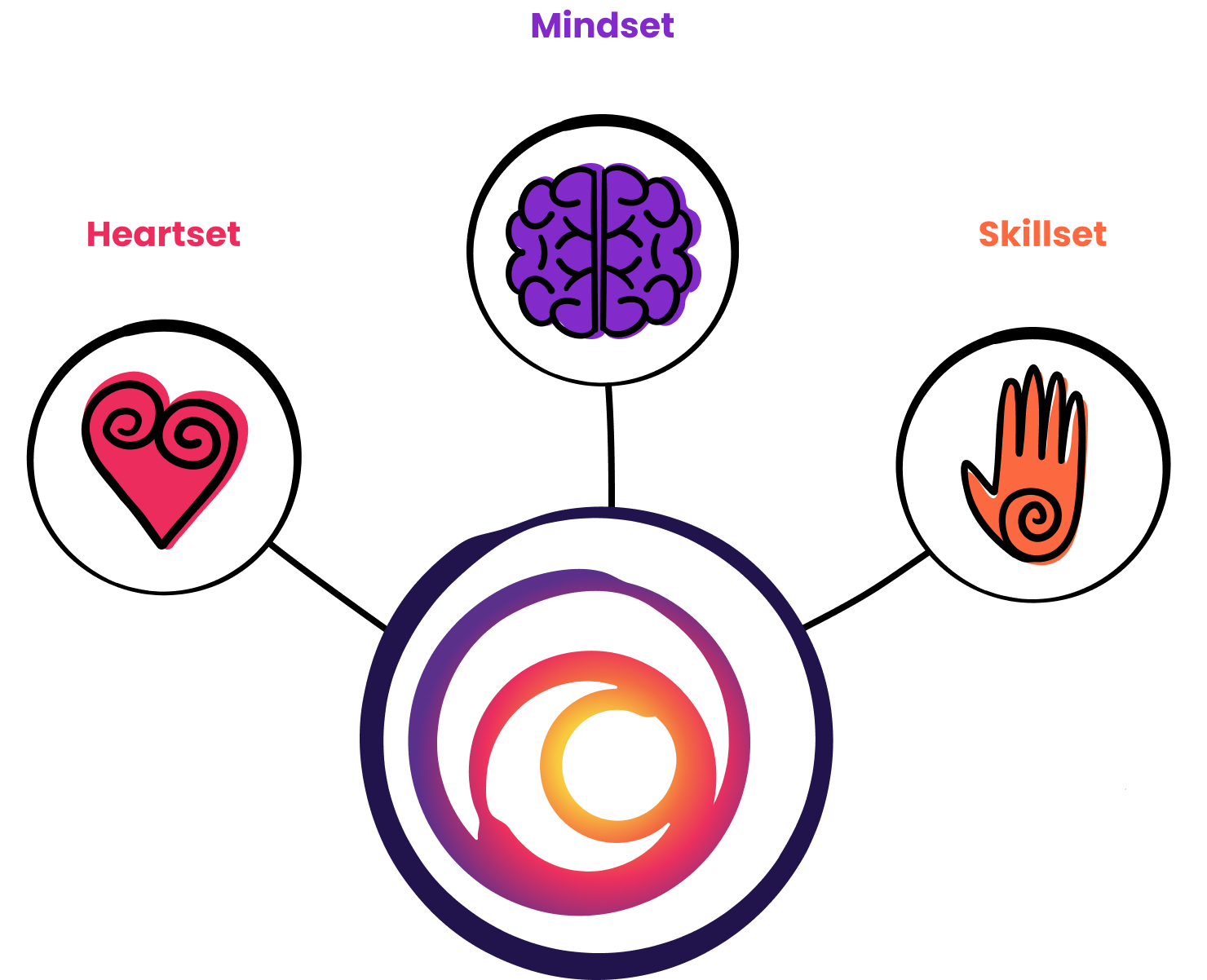 Mindset

Heartset

Skillset