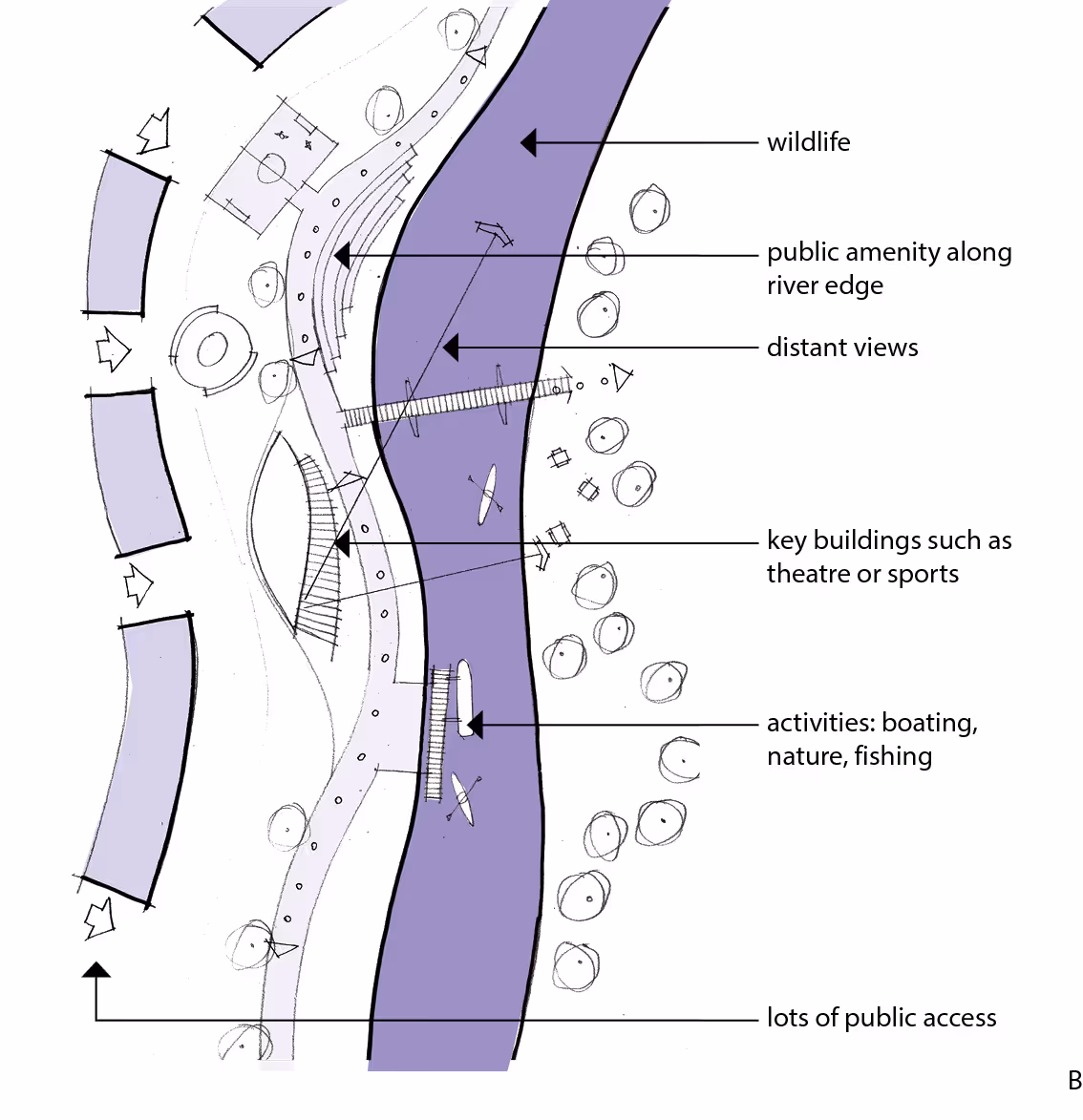 wildlife

public amenity along river edge

distant views

key buildings such as theatre or sports

activities: boating, nature, fishing

lots of public access

B