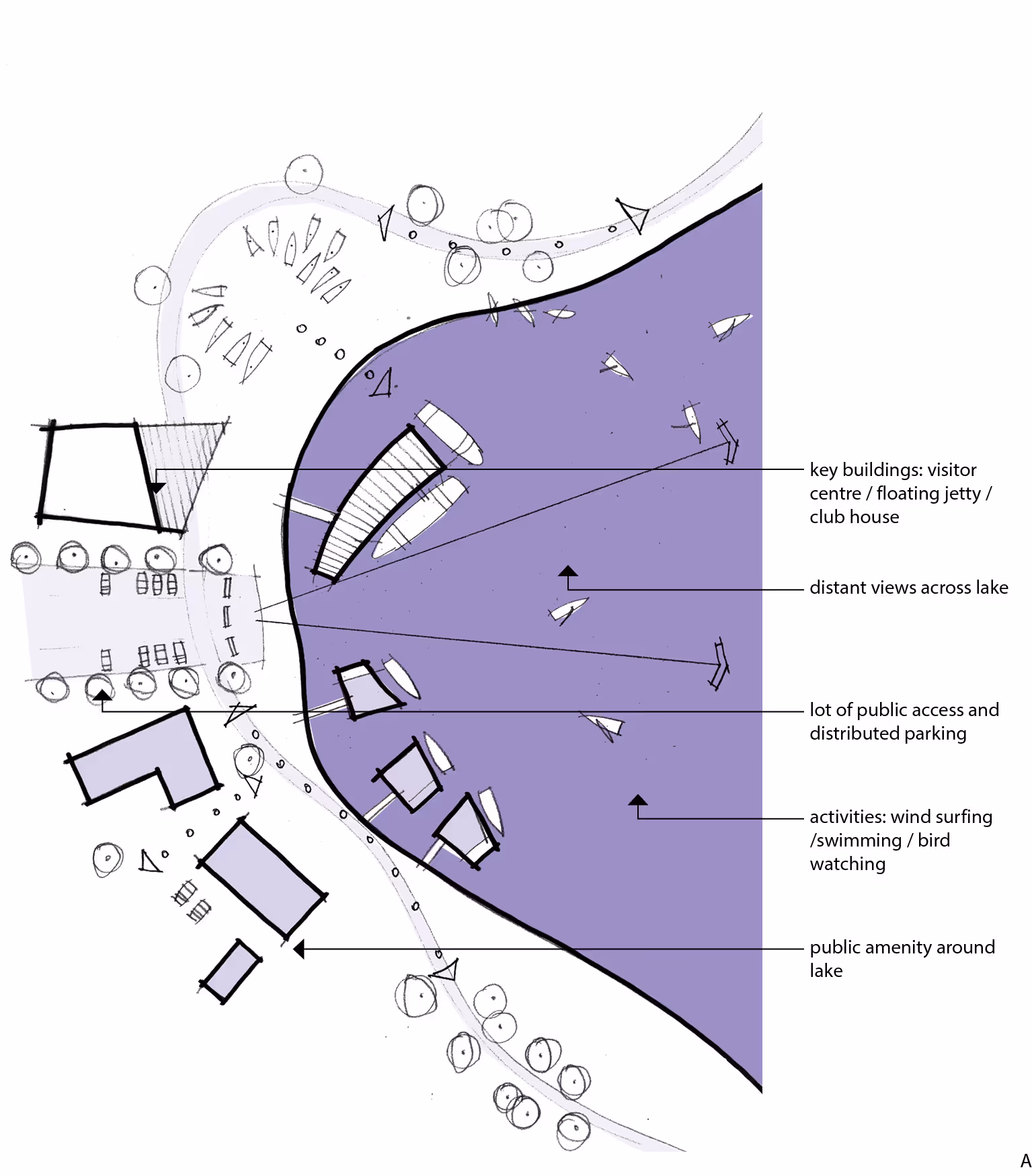 key buildings: visitor centre / floating jetty / club house

distant views across lake

lot of public access and distributed parking

activities: wind surfing /swimming / bird watching

public amenity around lake

A