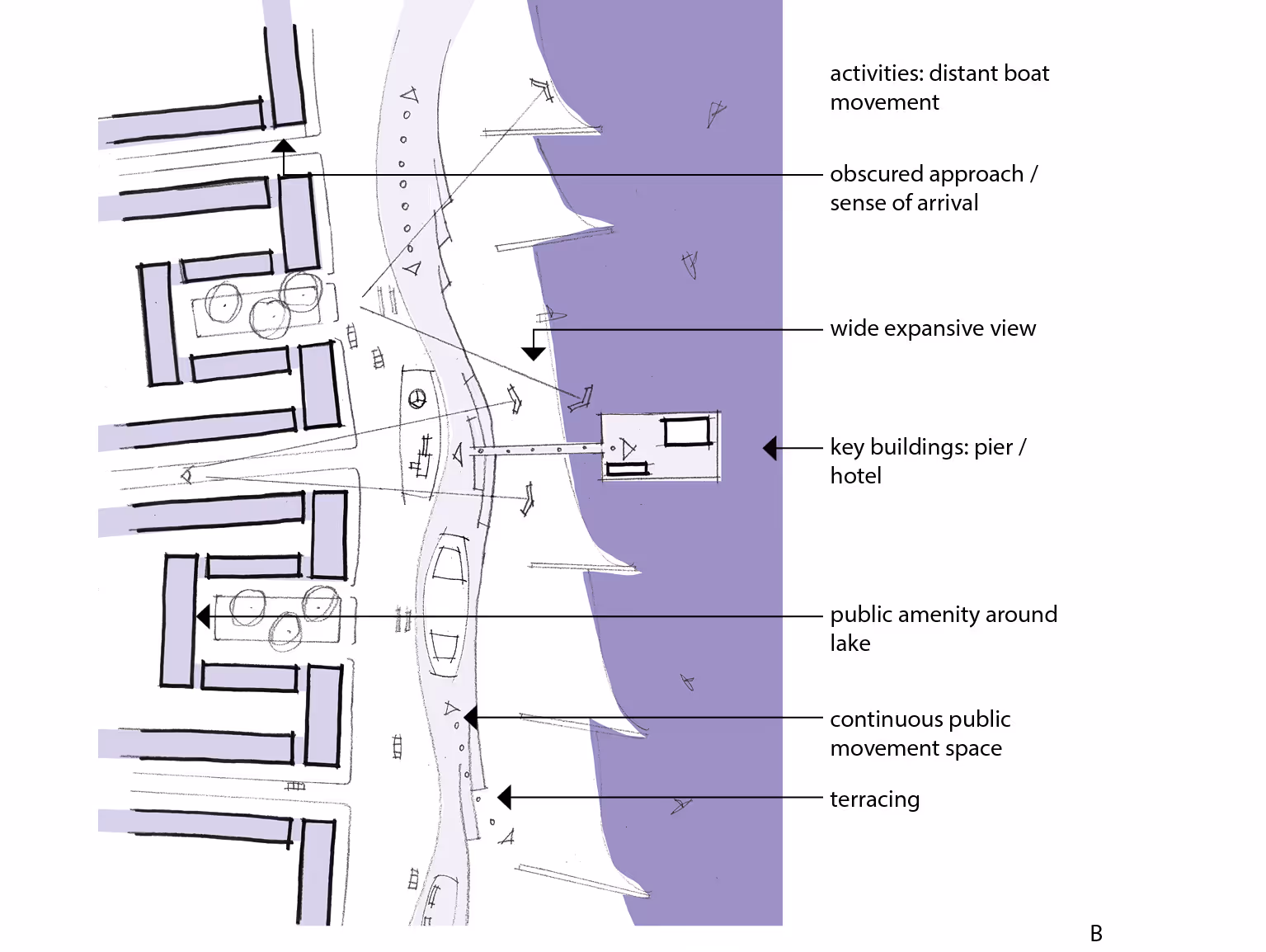 activities: distant boat movement

obscured approach / sense of arrival

wide expansive view

key buildings: pier / hotel

public amenity around lake

continuous public movement space

terracing

B