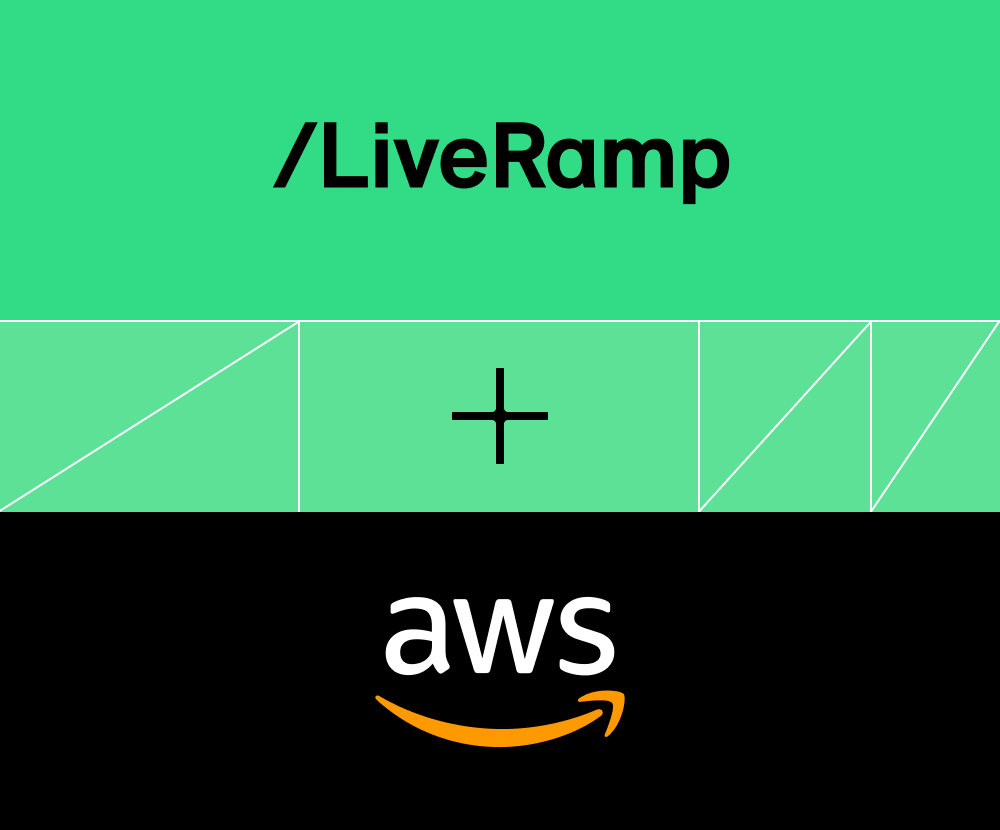 /LiveRamp

+

aws