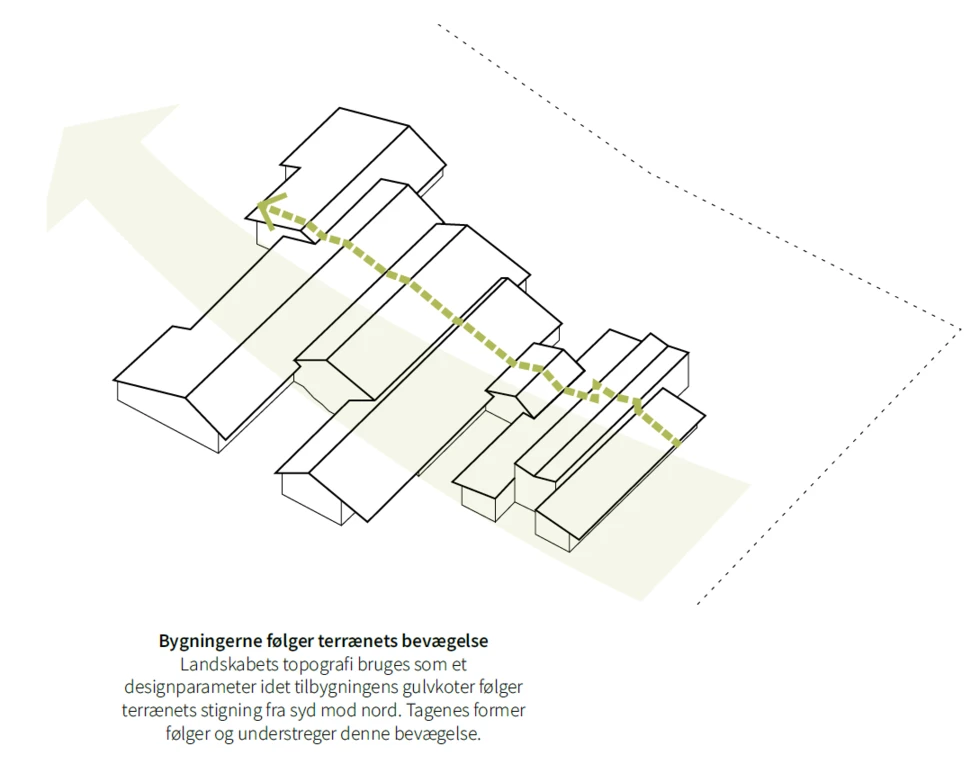 Bygningerne følger terrænets bevægelse
Landskabets topografi bruges som et designparameter idet tilbygningens gulvkoter følger terrænets stigning fra syd mod nord. Tagenes former følger og understreger denne bevægelse.