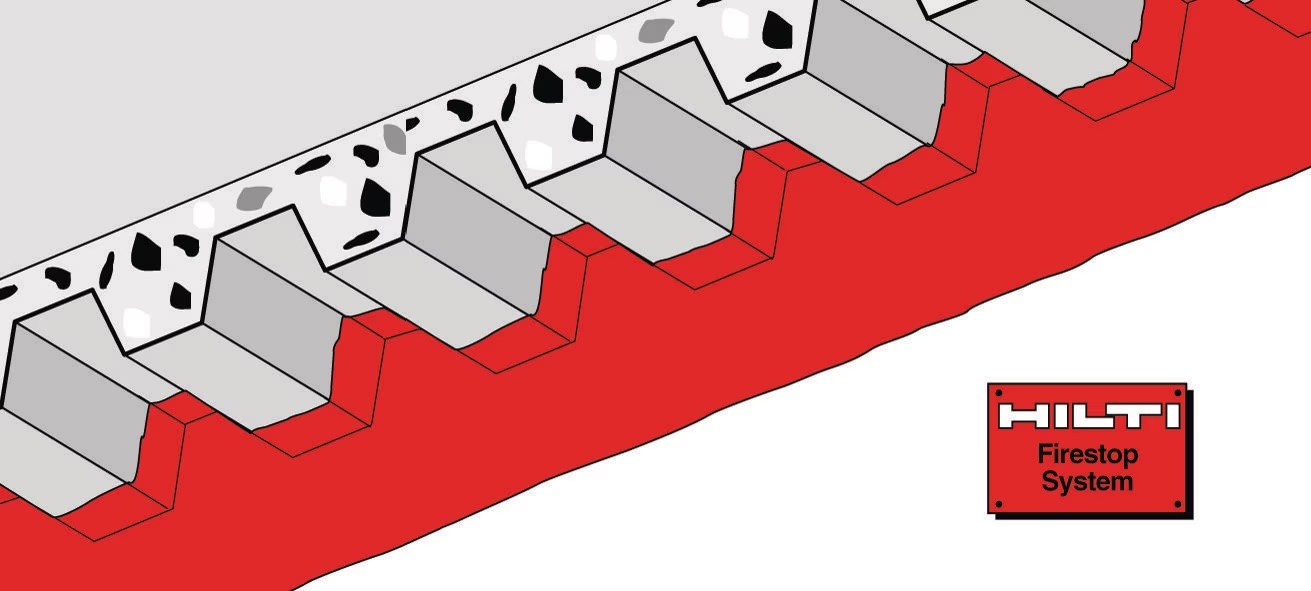 HILTI
Firestop
System