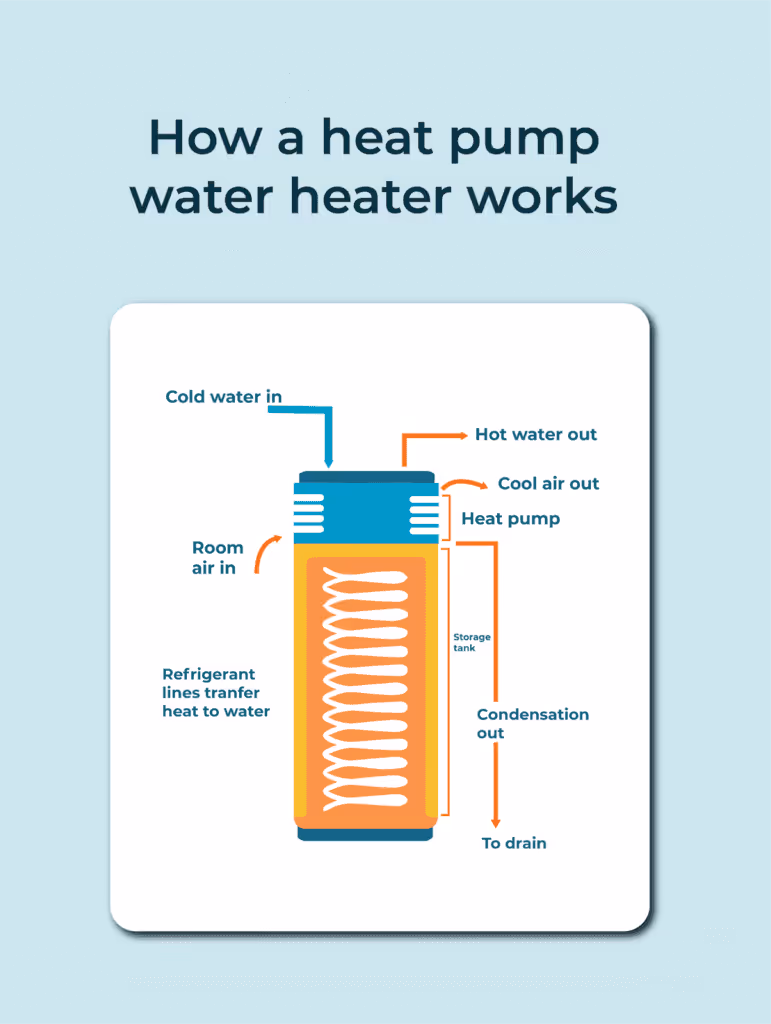 How a heat pump water heater works

Cold water in

Hot water out

Cool air out

Heat pump

Room air in

Storage tank

Refrigerant lines tranfer heat to water

Condensation out

To drain