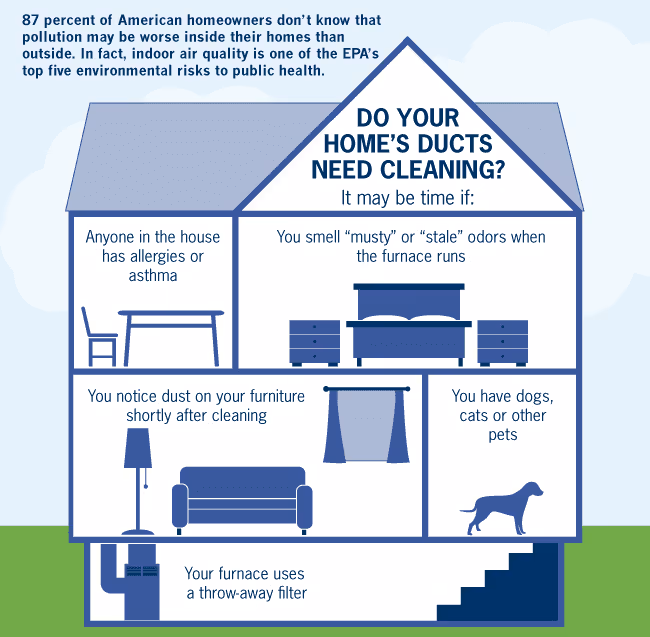 87 percent of American homeowners don't know that pollution may be worse inside their homes than outside. In fact, indoor air quality is one of the EPA's top five environmental risks to public health.

DO YOUR HOME'S DUCTS NEED CLEANING?

It may be time if:

Anyone in the house has allergies or asthma

You smell "musty" or "stale" odors when the furnace runs

You notice dust on your furniture shortly after cleaning

You have dogs, cats or other pets

Your furnace uses a throw-away filter