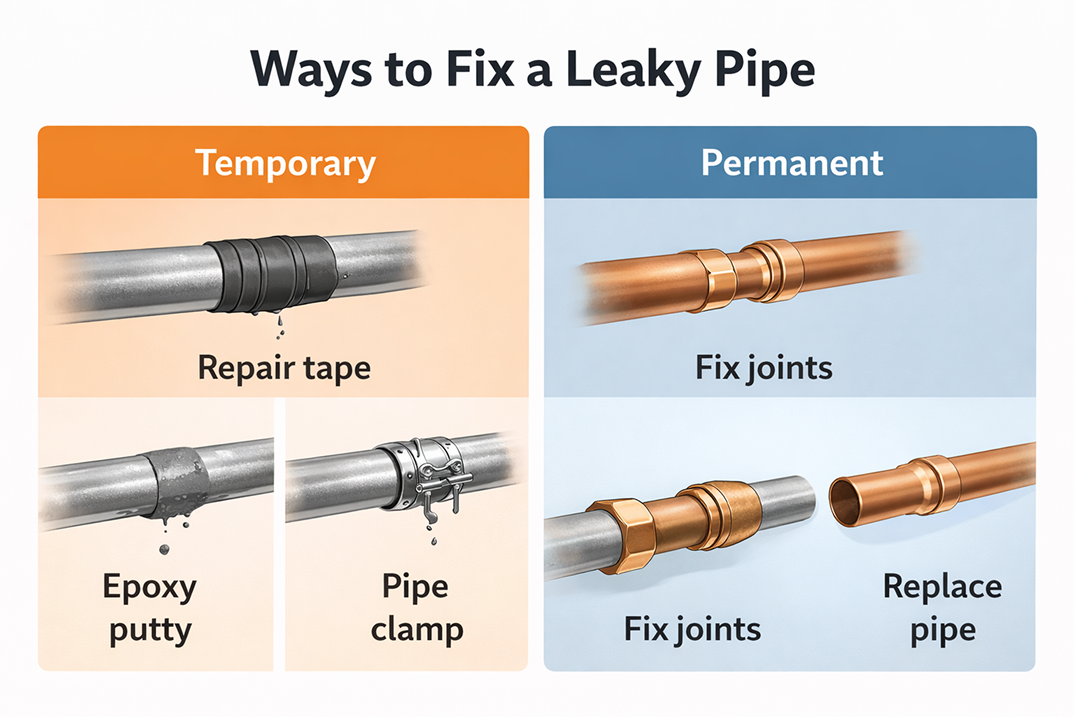 Ways to Fix a Leaky Pipe

Temporary

Repair tape

Epoxy putty

Pipe clamp

Permanent

Fix joints

Fix joints

Replace pipe