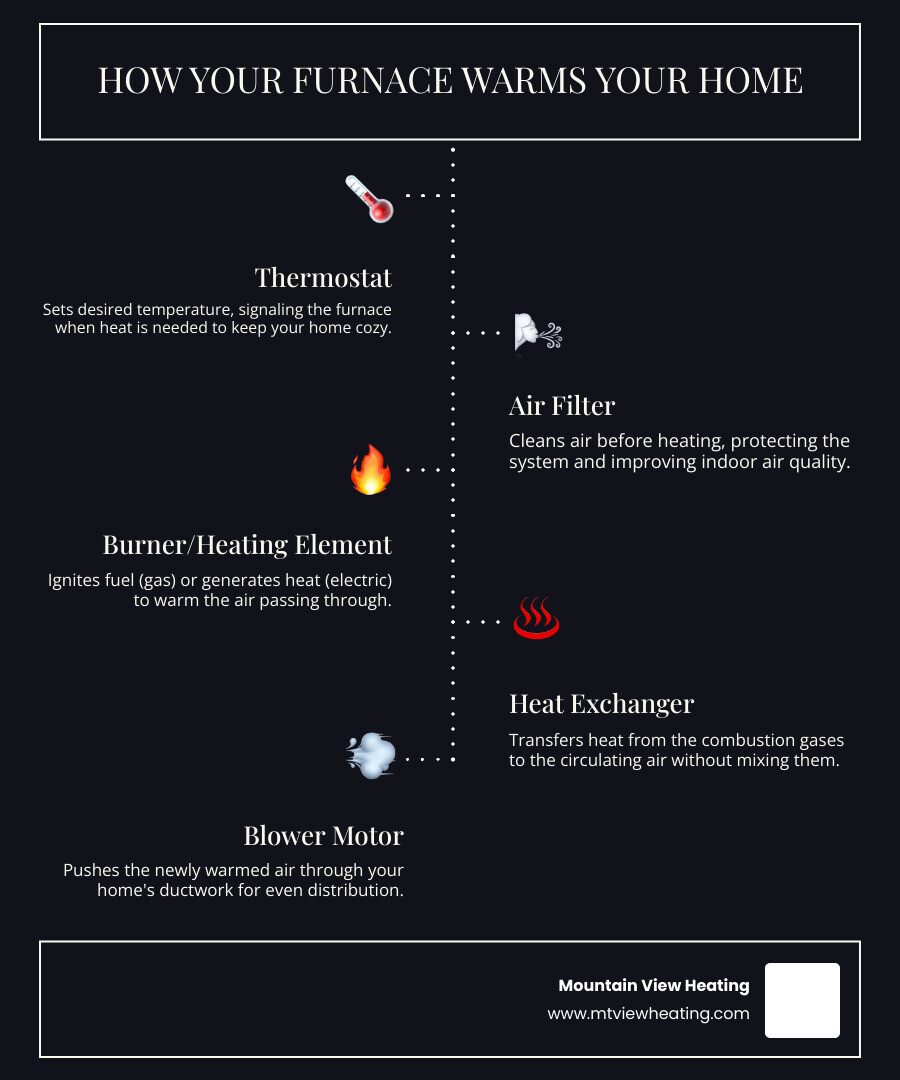 HOW YOUR FURNACE WARMS YOUR HOME

Thermostat

Sets desired temperature, signaling the furnace when heat is needed to keep your home cozy.

Air Filter

Cleans air before heating, protecting the system and improving indoor air quality.

Burner/Heating Element

Ignites fuel (gas) or generates heat (electric) to warm the air passing through.

Heat Exchanger

Transfers heat from the combustion gases to the circulating air without mixing them.

Blower Motor

Pushes the newly warmed air through your home's ductwork for even distribution.

Mountain View Heating
www.mtviewheating.com