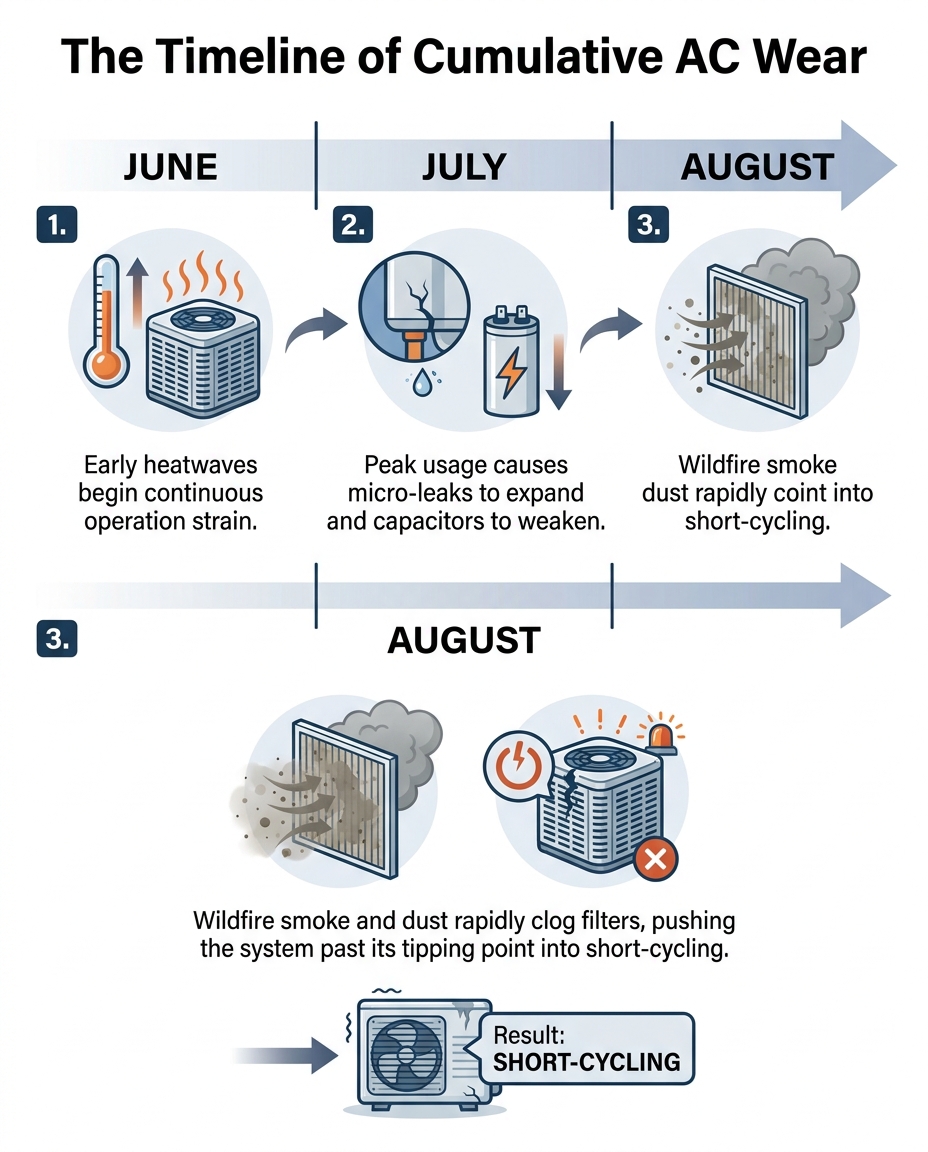 The Timeline of Cumulative AC Wear

JUNE

JULY

AUGUST

1.

Early heatwaves begin continuous operation strain.

2.

Peak usage causes micro-leaks to expand and capacitors to weaken.

3.

Wildfire smoke dust rapidly coint into short-cycling.

3.

AUGUST

Wildfire smoke and dust rapidly clog filters, pushing the system past its tipping point into short-cycling.

Result:
SHORT-CYCLING