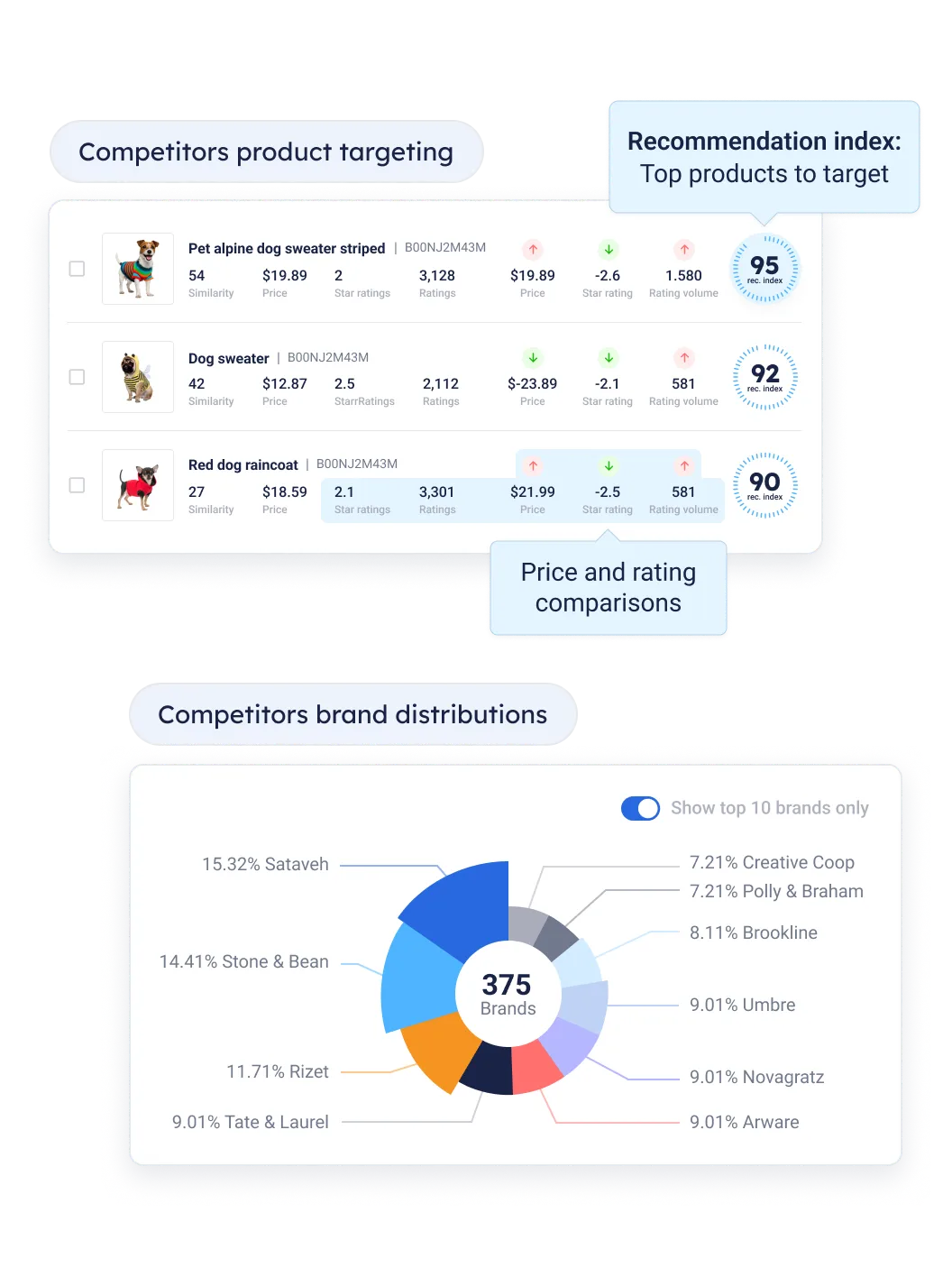 Competitors product targeting

Recommendation index: Top products to target

Pet alpine dog sweater striped | B00NJ2M43M
54 Similarity
$19.89 Price
2 Star ratings
3,128 Ratings
$19.89 Price
-2.6 Star rating
1.580 Rating volume
95 rec. index

Dog sweater | B00NJ2M43M
42 Similarity
$12.87 Price
2.5 StarrRatings
2,112 Ratings
$-23.89 Price
-2.1 Star rating
581 Rating volume
92 rec. index

Red dog raincoat | B00NJ2M43M
27 Similarity
$18.59 Price
2.1 Star ratings
3,301 Ratings
$21.99 Price
-2.5 Star rating
581 Rating volume
90 rec. index

Price and rating comparisons

Competitors brand distributions

Show top 10 brands only

15.32% Sataveh
14.41% Stone & Bean
11.71% Rizet
9.01% Tate & Laurel
375 Brands
7.21% Creative Coop
7.21% Polly & Braham
8.11% Brookline
9.01% Umbre
9.01% Novagratz
9.01% Arware