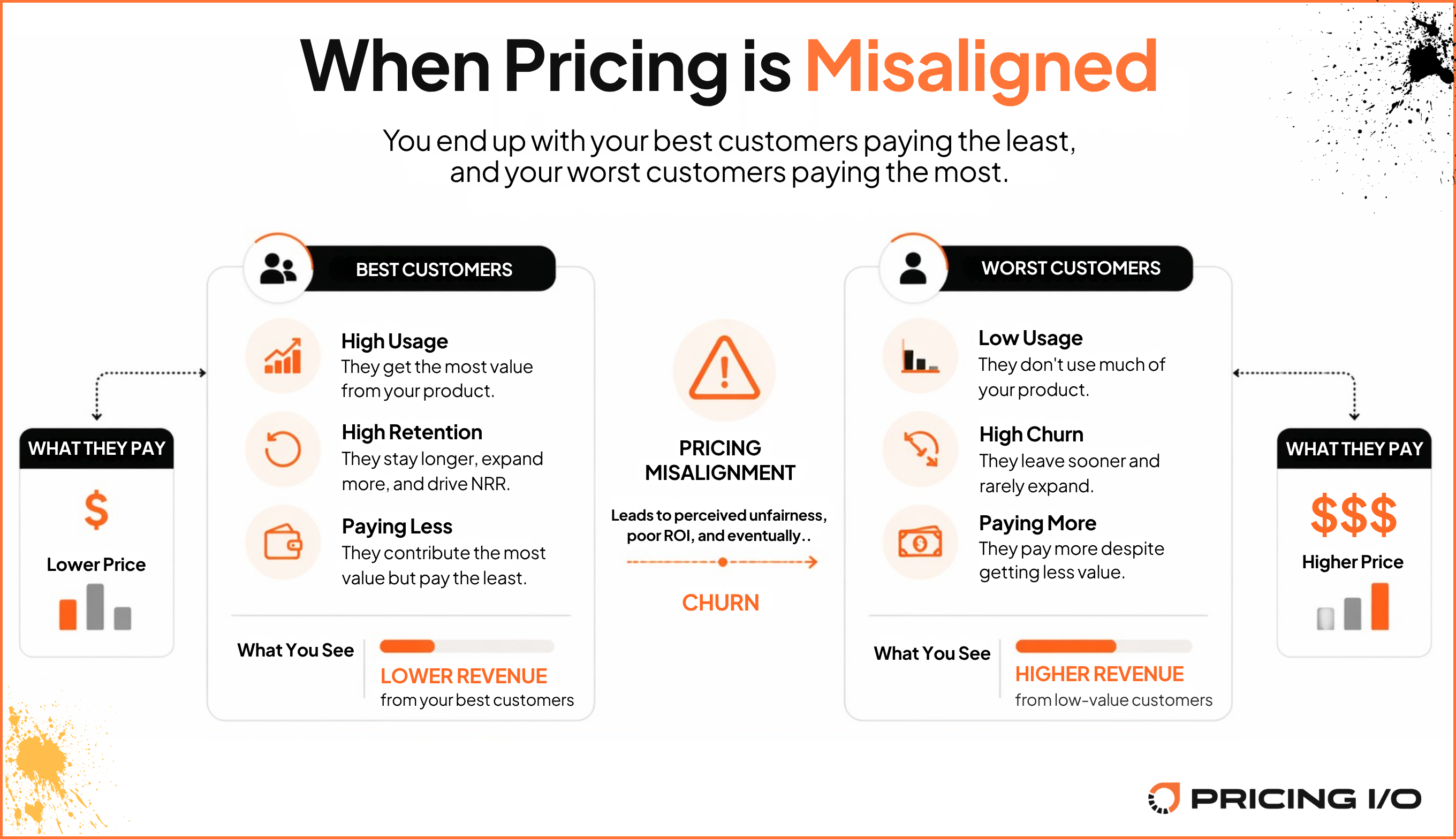 When Pricing is Misaligned

You end up with your best customers paying the least, and your worst customers paying the most.

WHAT THEY PAY

$

Lower Price

BEST CUSTOMERS

High Usage
They get the most value from your product.

High Retention
They stay longer, expand more, and drive NRR.

Paying Less
They contribute the most value but pay the least.

What You See

LOWER REVENUE
from your best customers

PRICING MISALIGNMENT

Leads to perceived unfairness, poor ROI, and eventually..

CHURN

WORST CUSTOMERS

Low Usage
They don't use much of your product.

High Churn
They leave sooner and rarely expand.

Paying More
They pay more despite getting less value.

What You See

HIGHER REVENUE
from low-value customers

WHAT THEY PAY

$$$

Higher Price

PRICING I/O