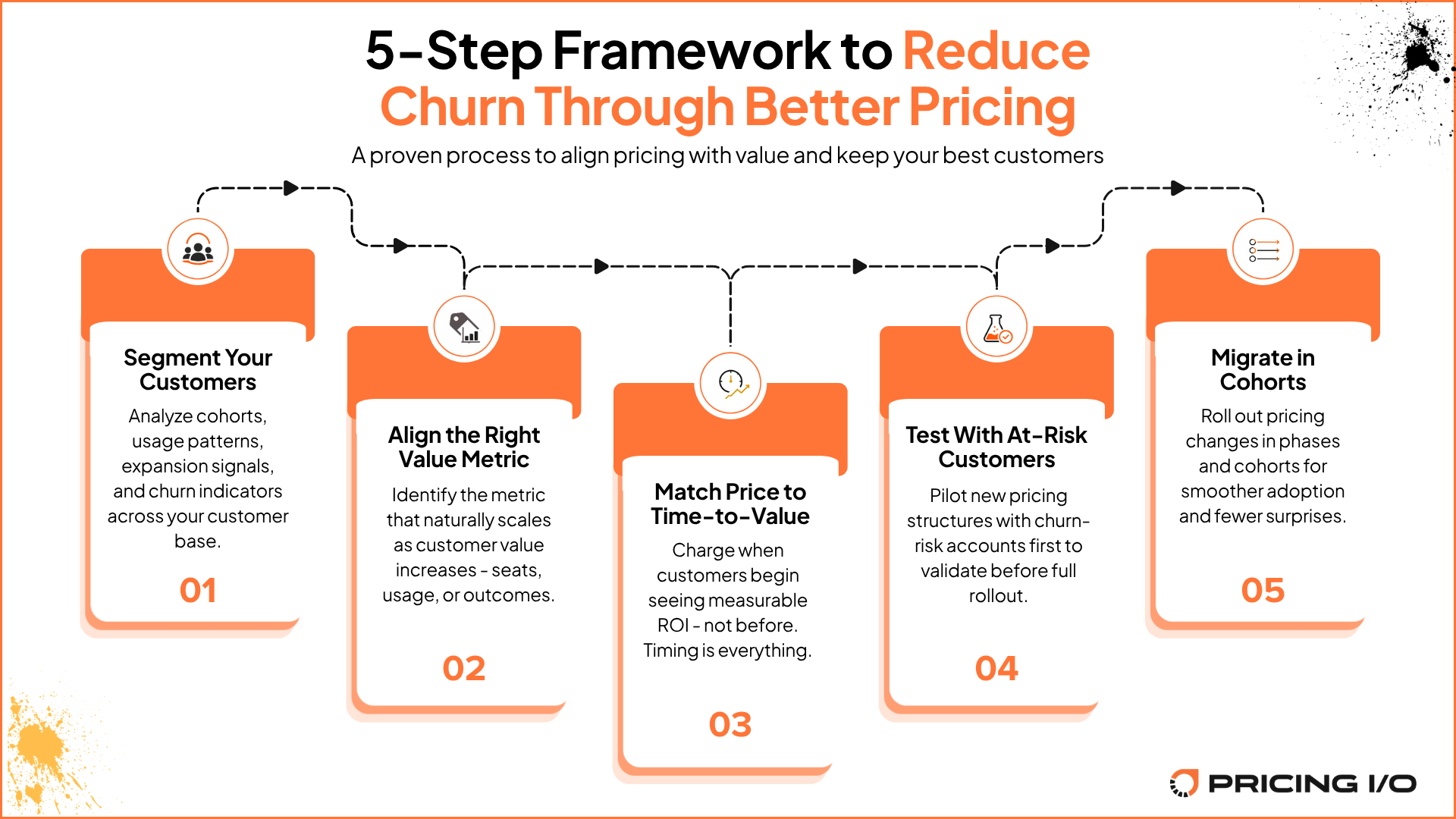 5-Step Framework to Reduce Churn Through Better Pricing

A proven process to align pricing with value and keep your best customers

Segment Your Customers

Analyze cohorts, usage patterns, expansion signals, and churn indicators across your customer base.

01

Align the Right Value Metric

Identify the metric that naturally scales as customer value increases - seats, usage, or outcomes.

02

Match Price to Time-to-Value

Charge when customers begin seeing measurable ROI - not before. Timing is everything.

03

Test With At-Risk Customers

Pilot new pricing structures with churn-risk accounts first to validate before full rollout.

04

Migrate in Cohorts

Roll out pricing changes in phases and cohorts for smoother adoption and fewer surprises.

05

PRICING I/O