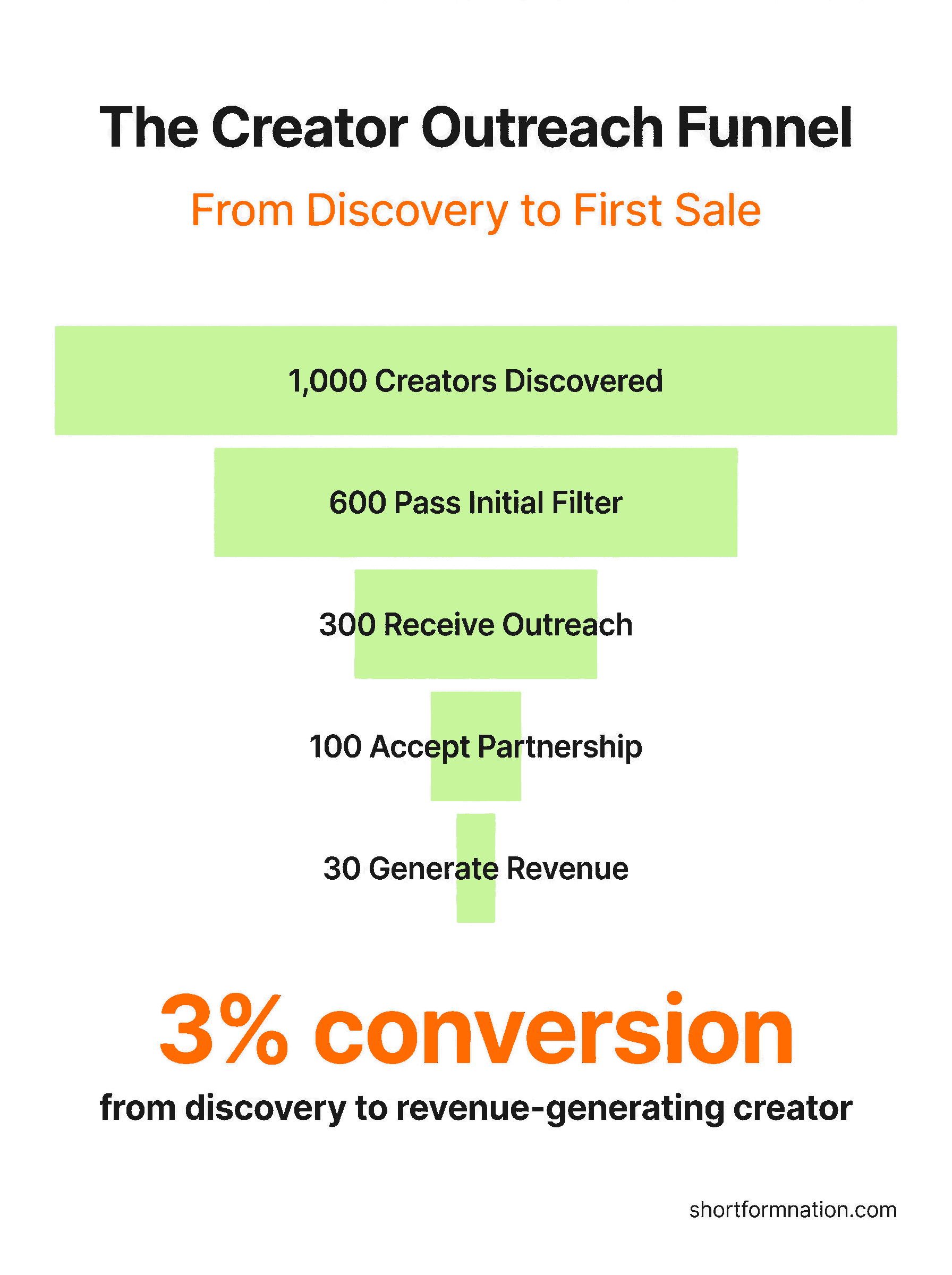 The Creator Outreach Funnel

From Discovery to First Sale

1,000 Creators Discovered

600 Pass Initial Filter

300 Receive Outreach

100 Accept Partnership

30 Generate Revenue

3% conversion

from discovery to revenue-generating creator

shortformnation.com