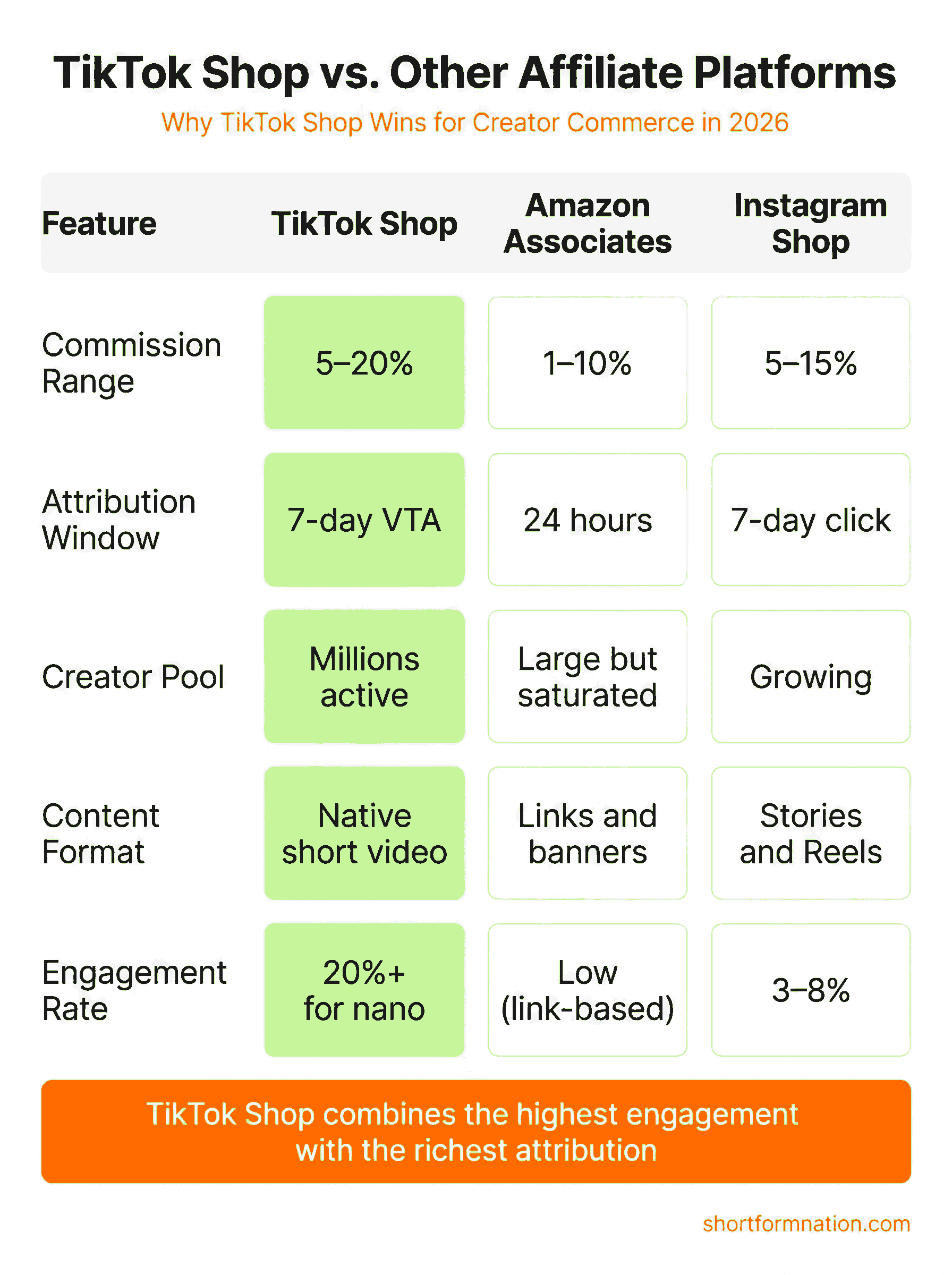 TikTok Shop vs. Other Affiliate Platforms

Why TikTok Shop Wins for Creator Commerce in 2026

| Feature | TikTok Shop | Amazon Associates | Instagram Shop |
|---|---|---|---|
| Commission Range | 5–20% | 1–10% | 5–15% |
| Attribution Window | 7-day VTA | 24 hours | 7-day click |
| Creator Pool | Millions active | Large but saturated | Growing |
| Content Format | Native short video | Links and banners | Stories and Reels |
| Engagement Rate | 20%+ for nano | Low (link-based) | 3–8% |

TikTok Shop combines the highest engagement with the richest attribution

shortformnation.com