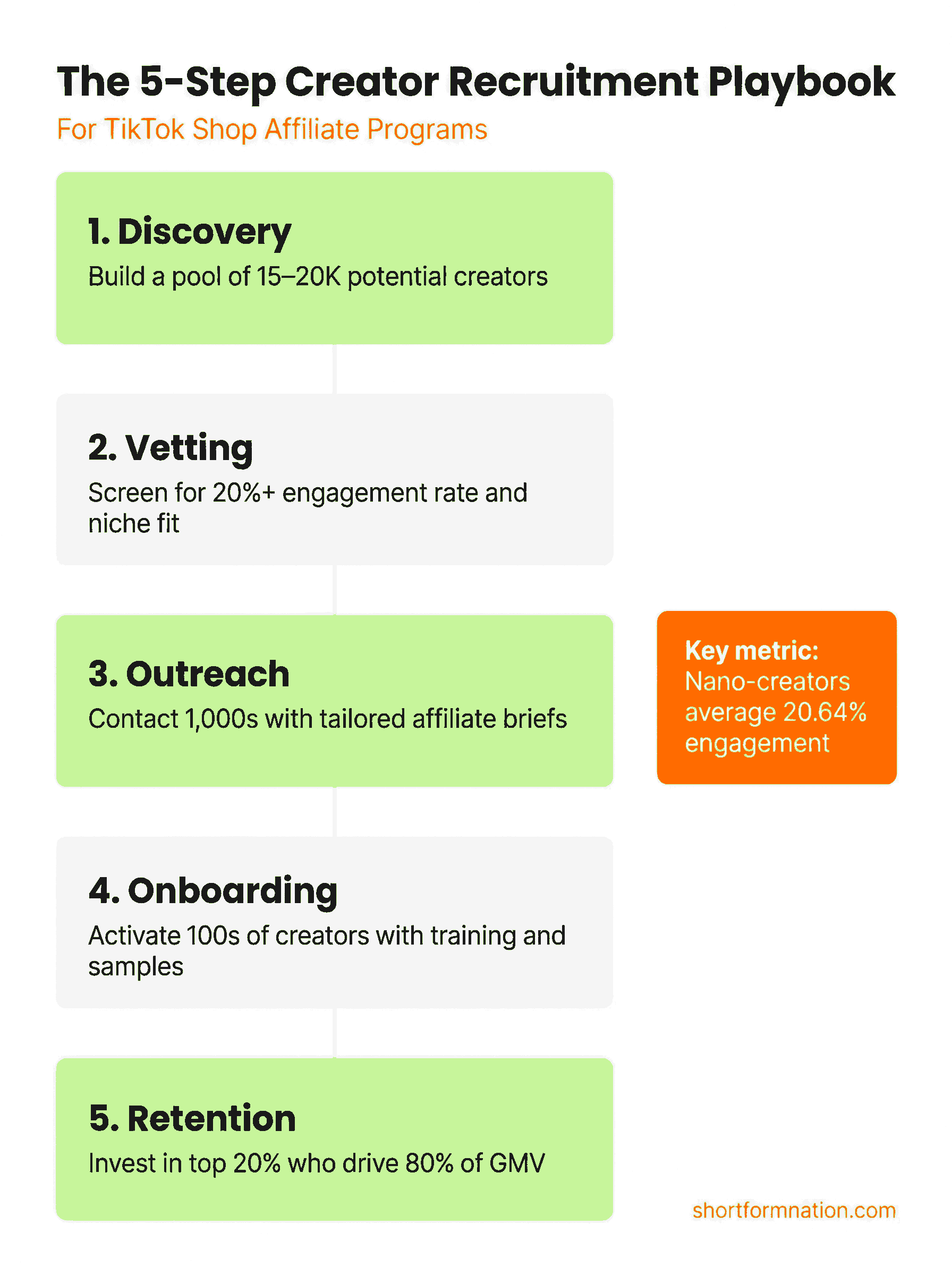 The 5-Step Creator Recruitment Playbook
For TikTok Shop Affiliate Programs

1. Discovery
Build a pool of 15–20K potential creators

2. Vetting
Screen for 20%+ engagement rate and niche fit

3. Outreach
Contact 1,000s with tailored affiliate briefs

Key metric: Nano-creators average 20.64% engagement

4. Onboarding
Activate 100s of creators with training and samples

5. Retention
Invest in top 20% who drive 80% of GMV

shortformnation.com