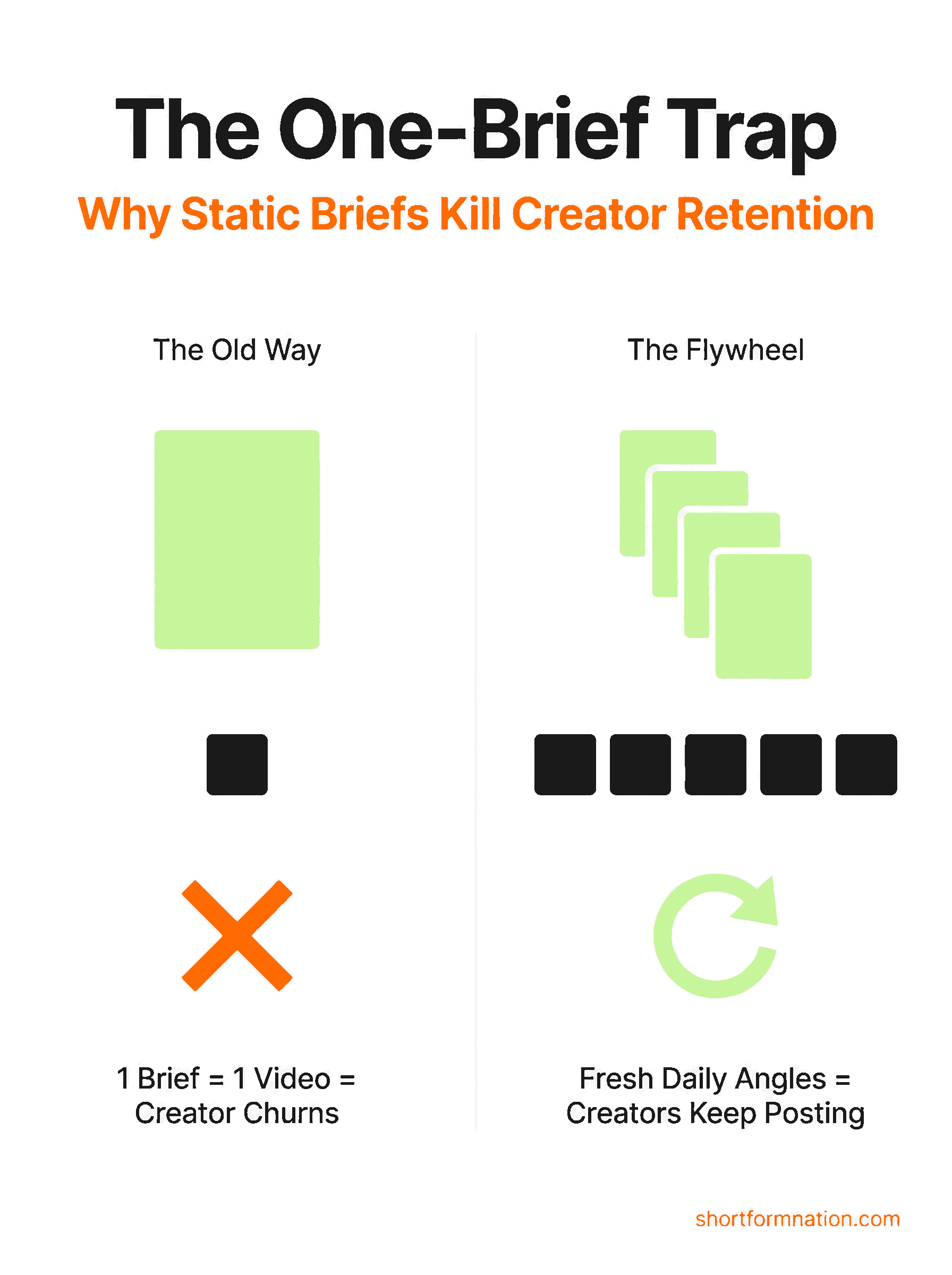 The One-Brief Trap

Why Static Briefs Kill Creator Retention

The Old Way

1 Brief = 1 Video = Creator Churns

The Flywheel

Fresh Daily Angles = Creators Keep Posting

shortformnation.com