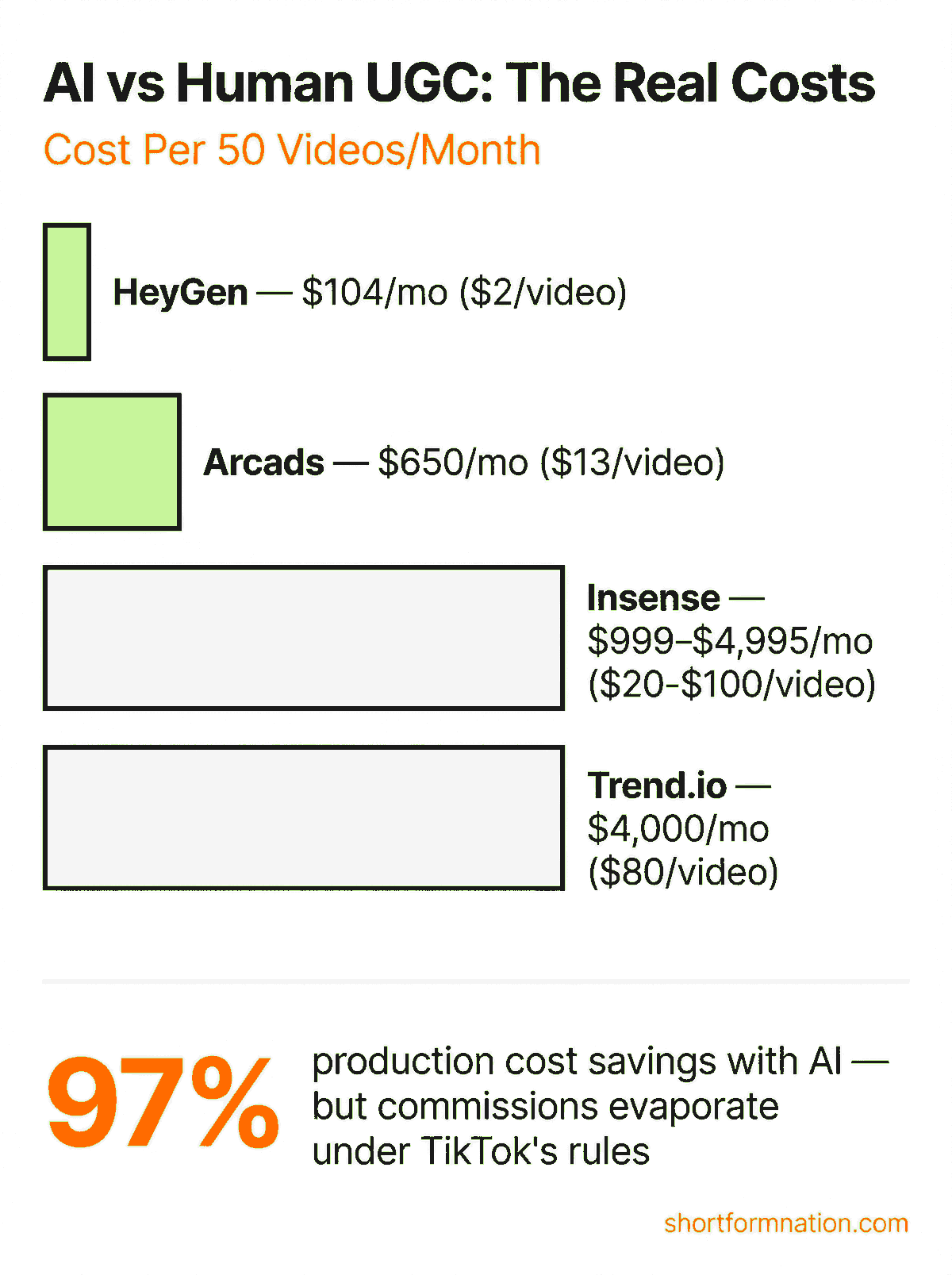 AI vs Human UGC: The Real Costs

Cost Per 50 Videos/Month

HeyGen — \$104/mo (\$2/video)

Arcads — \$650/mo (\$13/video)

Insense — \$999–\$4,995/mo (\$20-\$100/video)

Trend.io — \$4,000/mo (\$80/video)

97%

production cost savings with AI — but commissions evaporate under TikTok's rules

shortformnation.com