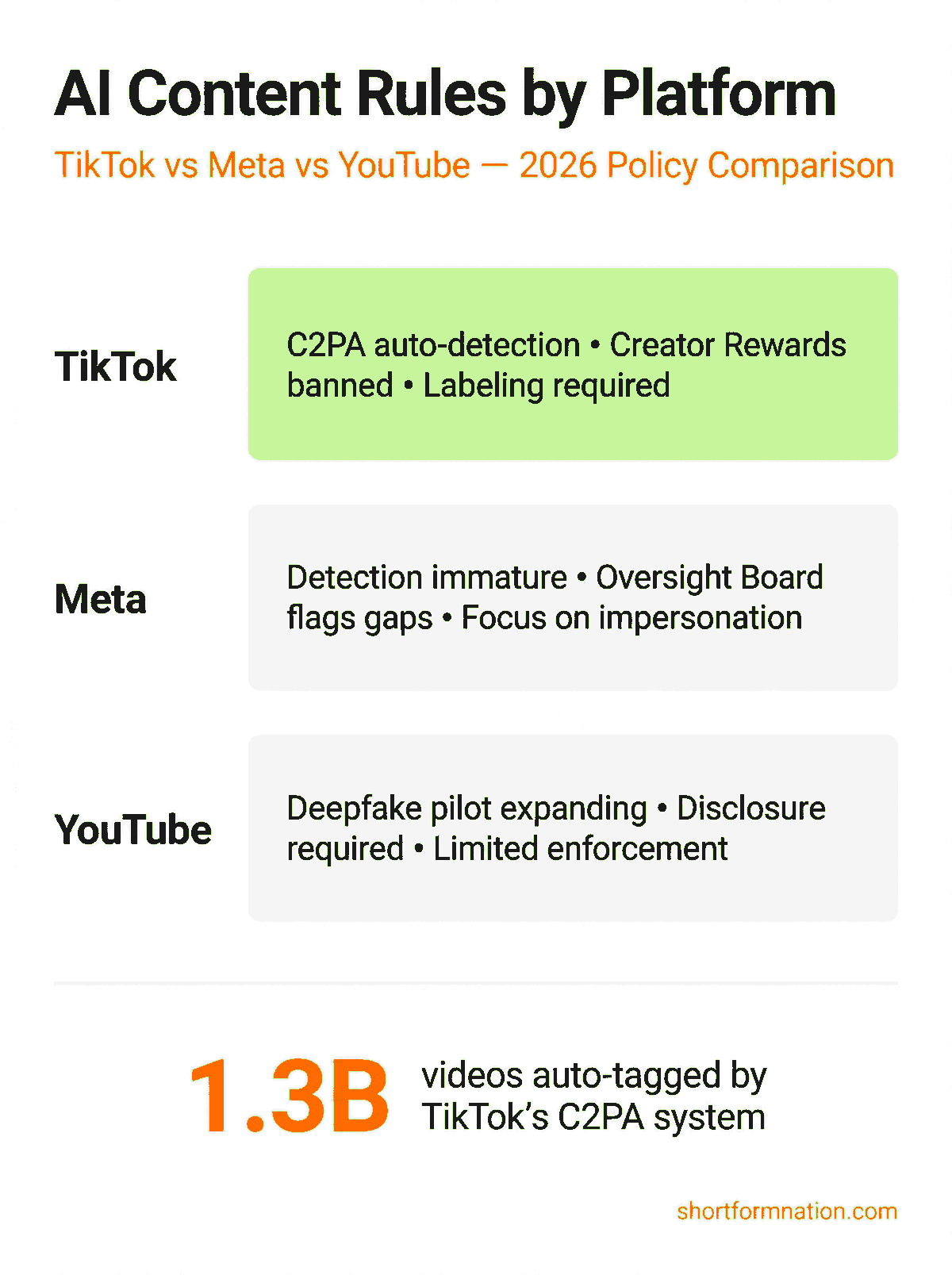 AI Content Rules by Platform

TikTok vs Meta vs YouTube — 2026 Policy Comparison

TikTok

C2PA auto-detection • Creator Rewards banned • Labeling required

Meta

Detection immature • Oversight Board flags gaps • Focus on impersonation

YouTube

Deepfake pilot expanding • Disclosure required • Limited enforcement

1.3B videos auto-tagged by TikTok's C2PA system

shortformnation.com