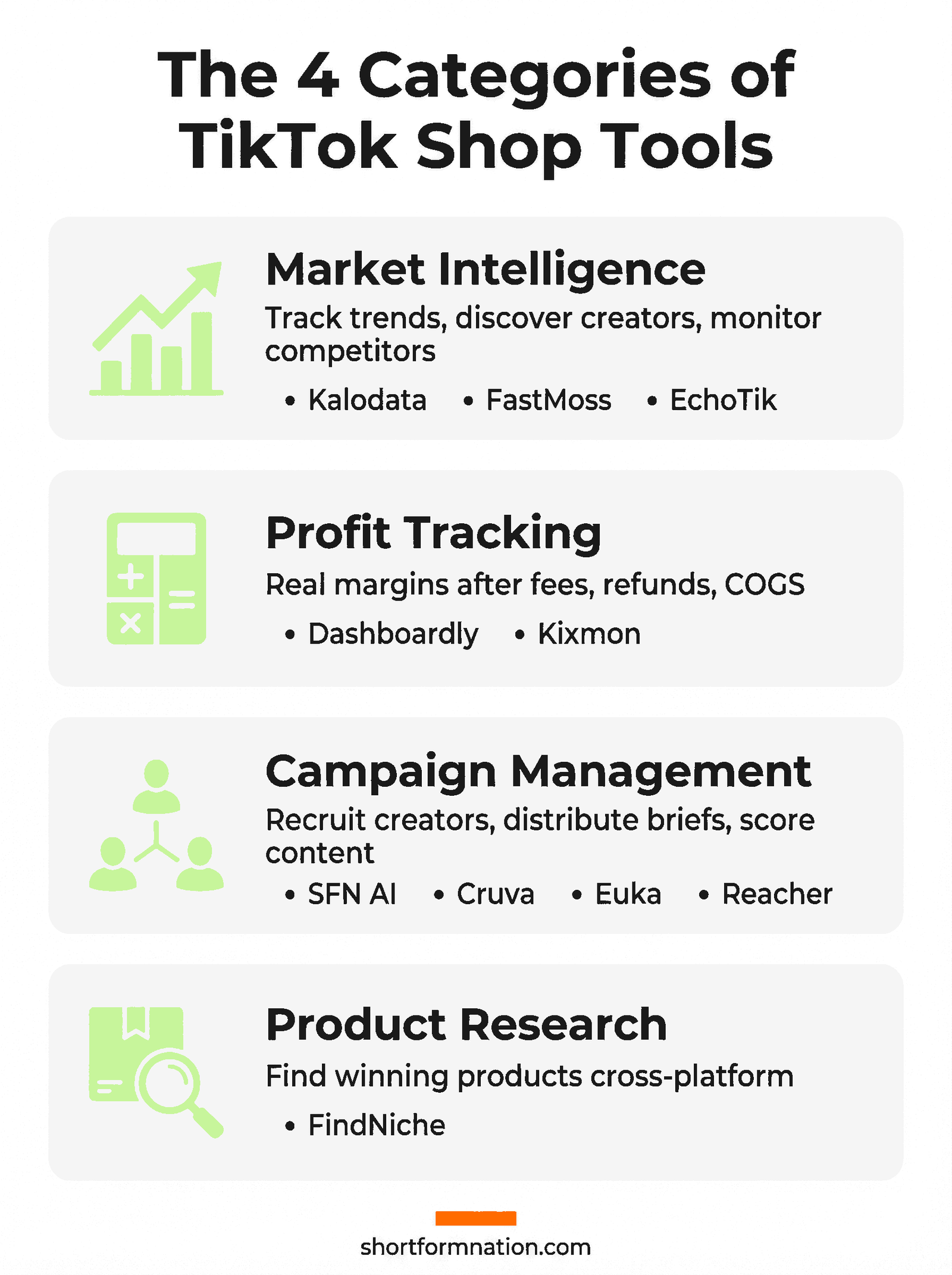 The 4 Categories of TikTok Shop Tools

Market Intelligence

Track trends, discover creators, monitor competitors

• Kalodata • FastMoss • EchoTik

Profit Tracking

Real margins after fees, refunds, COGS

• Dashboardly • Kixmon

Campaign Management

Recruit creators, distribute briefs, score content

• SFN AI • Cruva • Euka • Reacher

Product Research

Find winning products cross-platform

• FindNiche

shortformnation.com