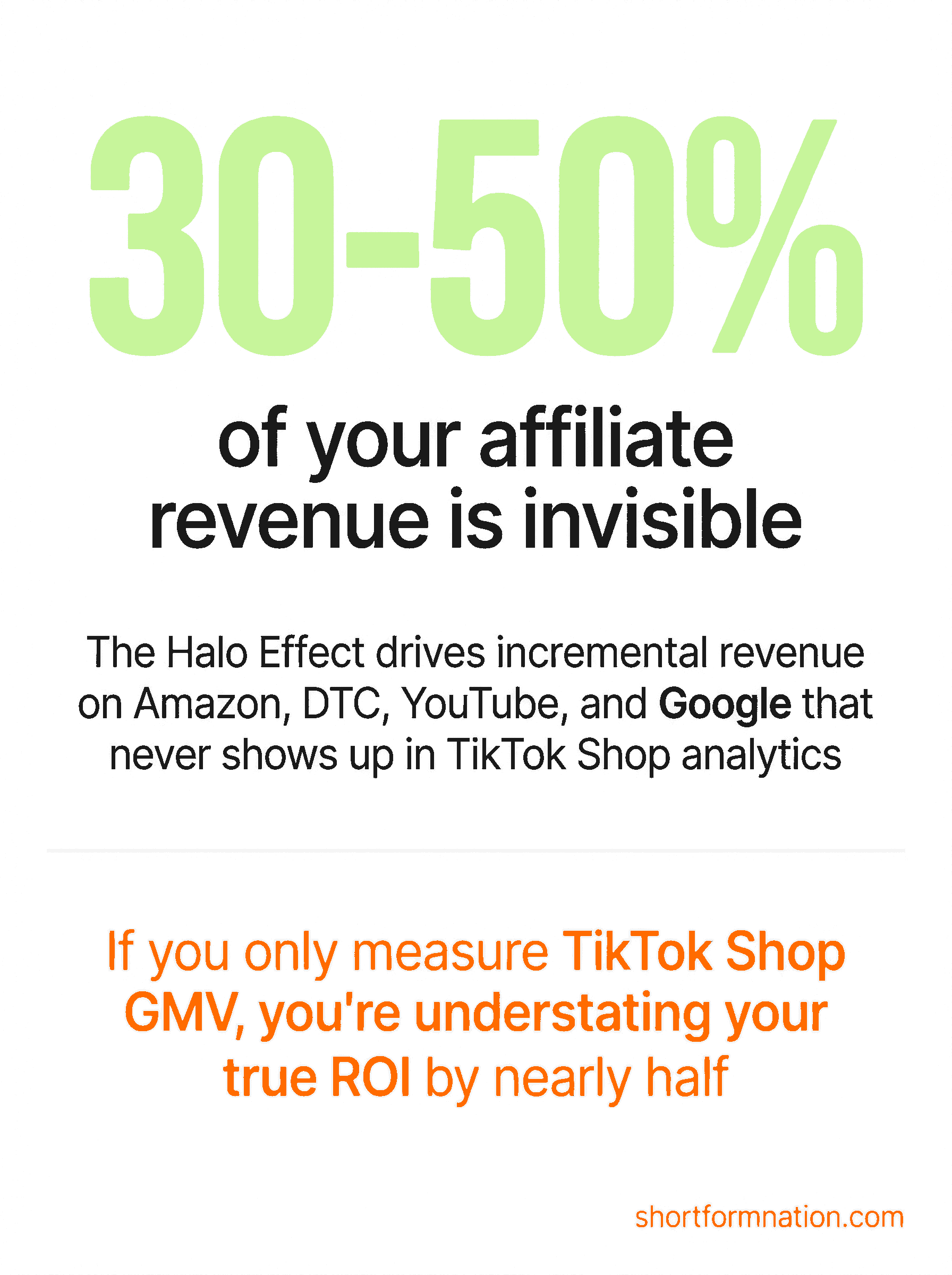 30-50%

of your affiliate revenue is invisible

The Halo Effect drives incremental revenue on Amazon, DTC, YouTube, and Google that never shows up in TikTok Shop analytics

If you only measure TikTok Shop GMV, you're understating your true ROI by nearly half

shortformnation.com