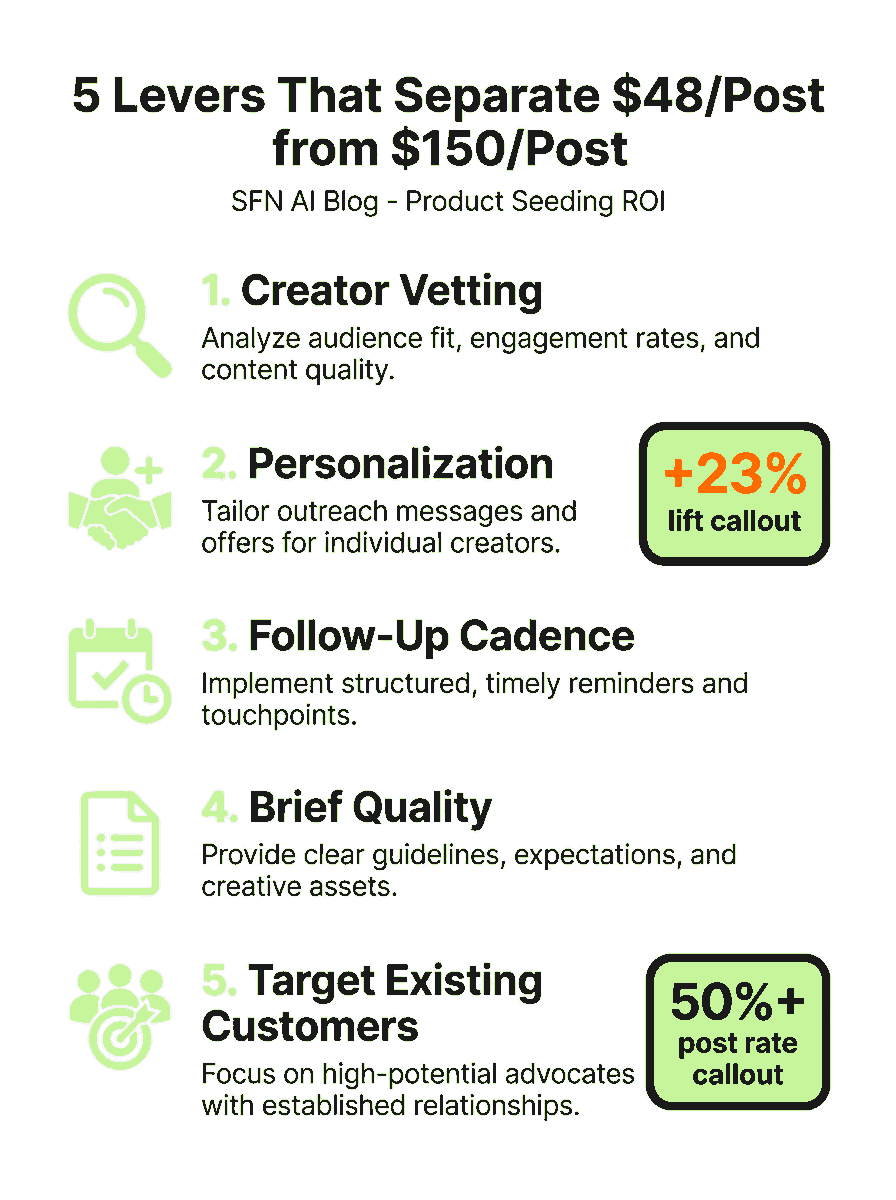 5 Levers That Separate \$48/Post from \$150/Post

SFN AI Blog - Product Seeding ROI

1. Creator Vetting

Analyze audience fit, engagement rates, and content quality.

2. Personalization

Tailor outreach messages and offers for individual creators.

+23%
lift callout

3. Follow-Up Cadence

Implement structured, timely reminders and touchpoints.

4. Brief Quality

Provide clear guidelines, expectations, and creative assets.

5. Target Existing Customers

Focus on high-potential advocates with established relationships.

50%+
post rate callout