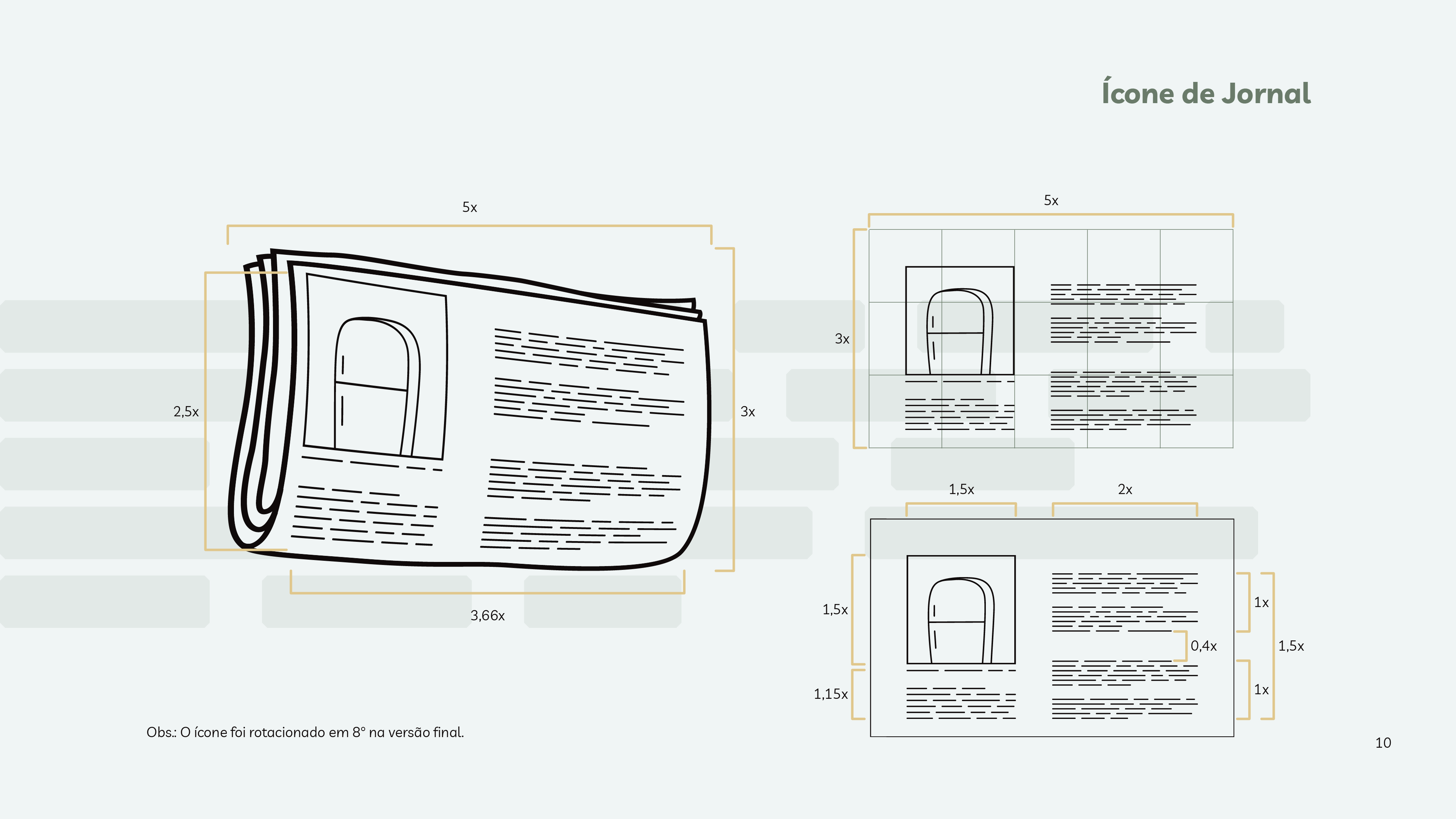 Ícone de Jornal

5x

2,5x

3x

3,66x

5x

3x

1,5x

2x

1,5x

1,15x

1x

0,4x

1,5x

1x

Obs.: O ícone foi rotacionado em 8° na versão final.

10